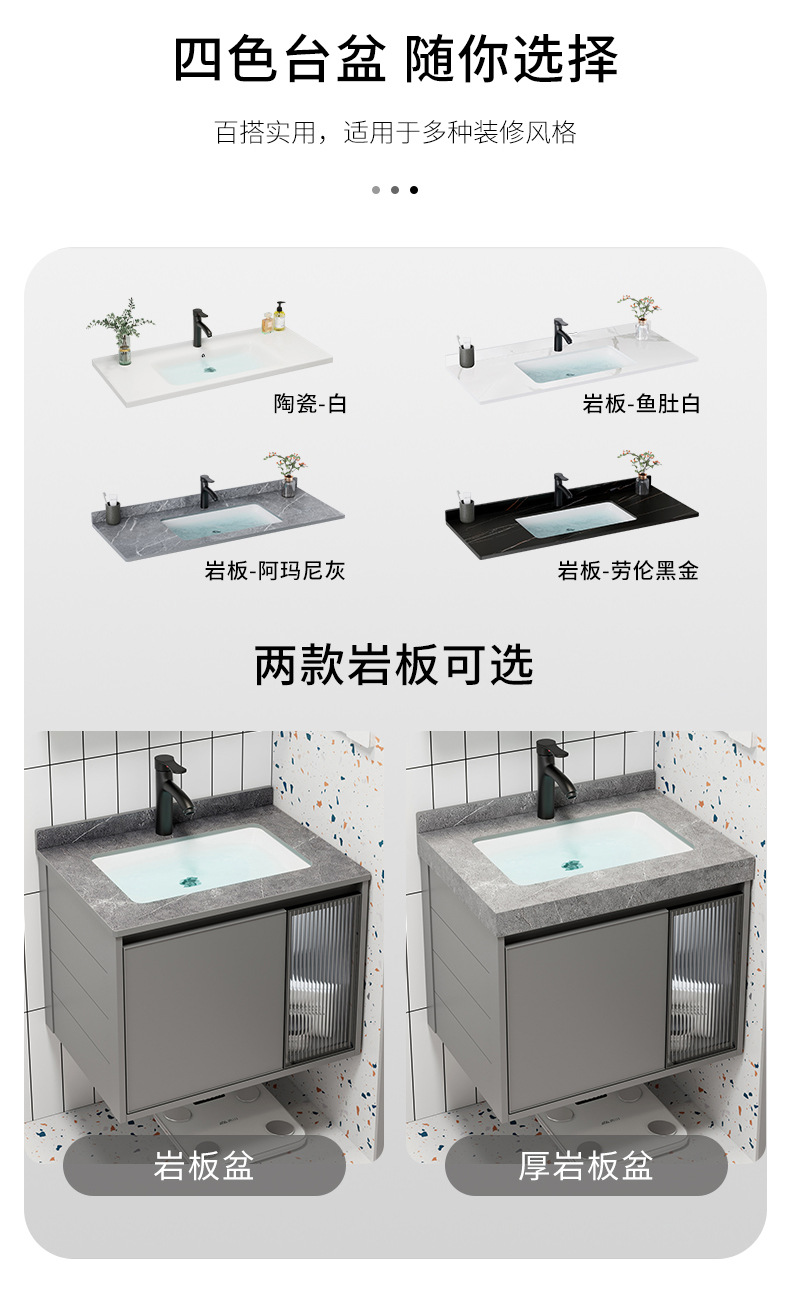 四色台盆 随你选择

百搭实用，适用于多种装修风格

陶瓷-白

岩板-鱼肚白

岩板-阿玛尼灰

岩板-劳伦黑金

两款岩板可选

岩板盆

厚岩板盆