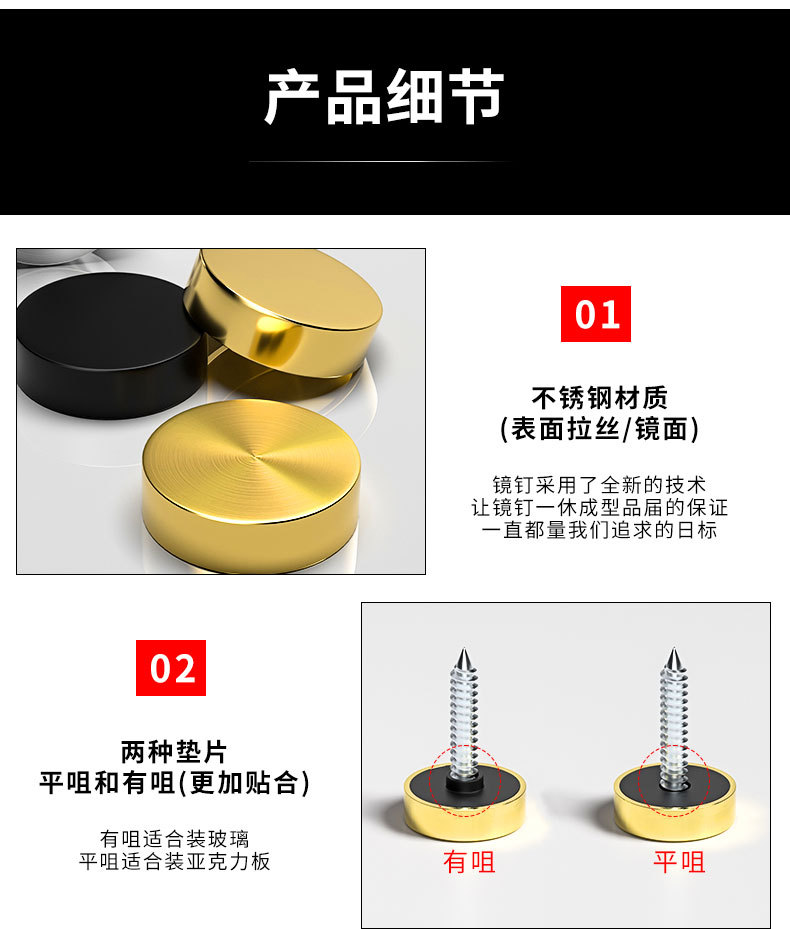 产品细节

01

不锈钢材质
(表面拉丝/镜面)

镜钉采用了全新的技术
让镜钉一休成型品届的保证
一直都量我们追求的日标

02

两种垫片
平咀和有咀(更加贴合)

有咀适合装玻璃
平咀适合装亚克力板

有咀

平咀