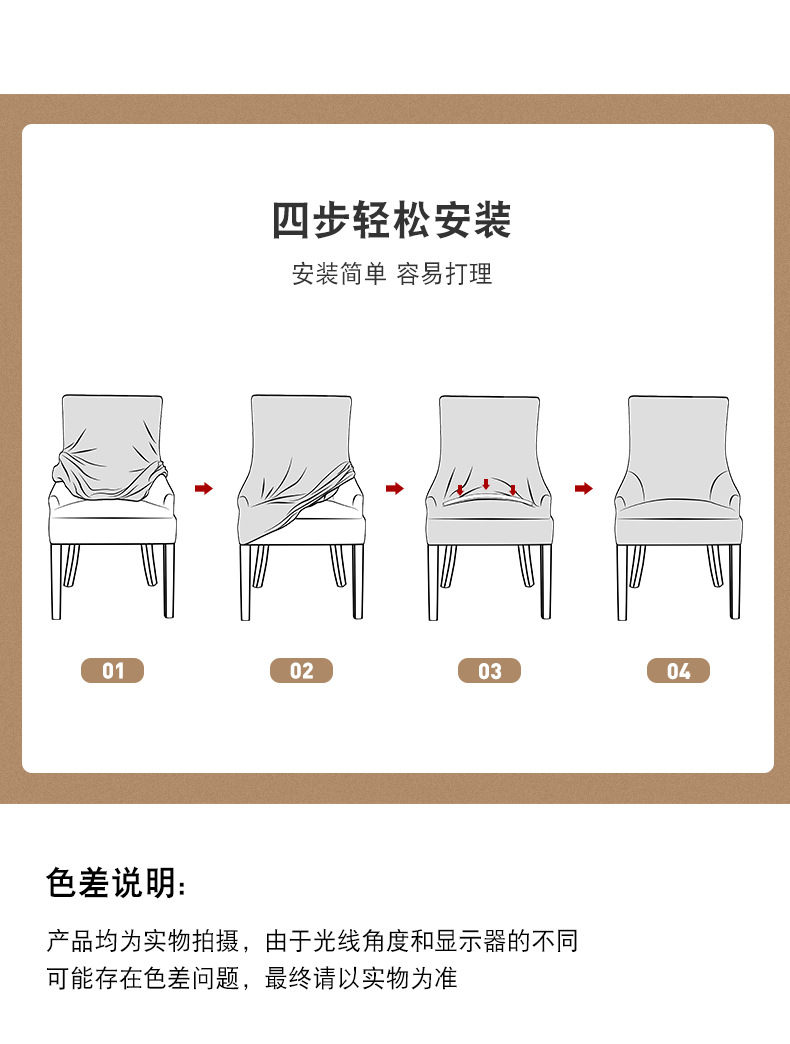 四步轻松安装

安装简单 容易打理

01

02

03

04

色差说明：

产品均为实物拍摄，由于光线角度和显示器的不同
可能存在色差问题，最终请以实物为准