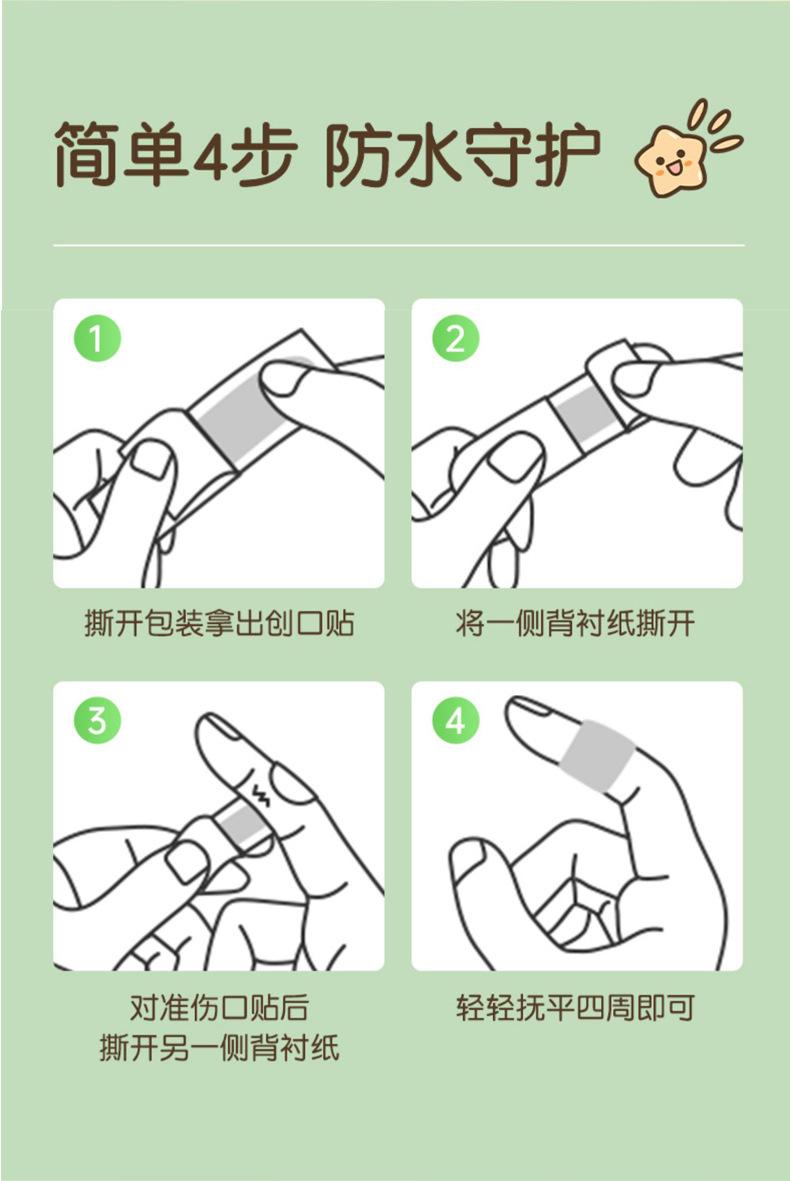 简单4步 防水守护

1
撕开包装拿出创口贴

2
将一侧背衬纸撕开

3
对准伤口贴后
撕开另一侧背衬纸

4
轻轻抚平四周即可