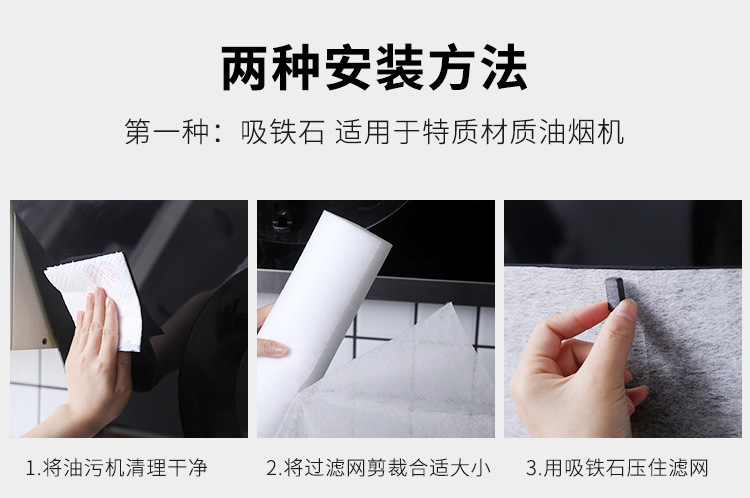 两种安装方法

第一种：吸铁石 适用于特质材质油烟机

1.将油污机清理干净

2.将过滤网剪裁合适大小

3.用吸铁石压住滤网