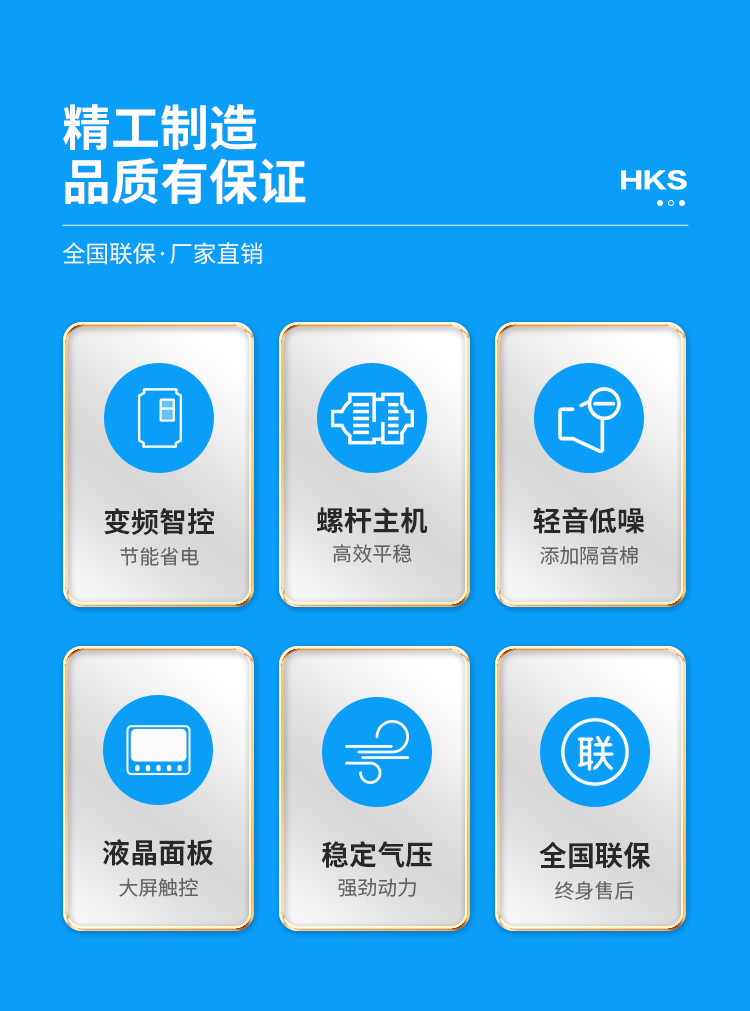 精工制造
品质有保证

HKS

全国联保·厂家直销

变频智控
节能省电

螺杆主机
高效平稳

轻音低噪
添加隔音棉

液晶面板
大屏触控

稳定气压
强劲动力

联

全国联保
终身售后