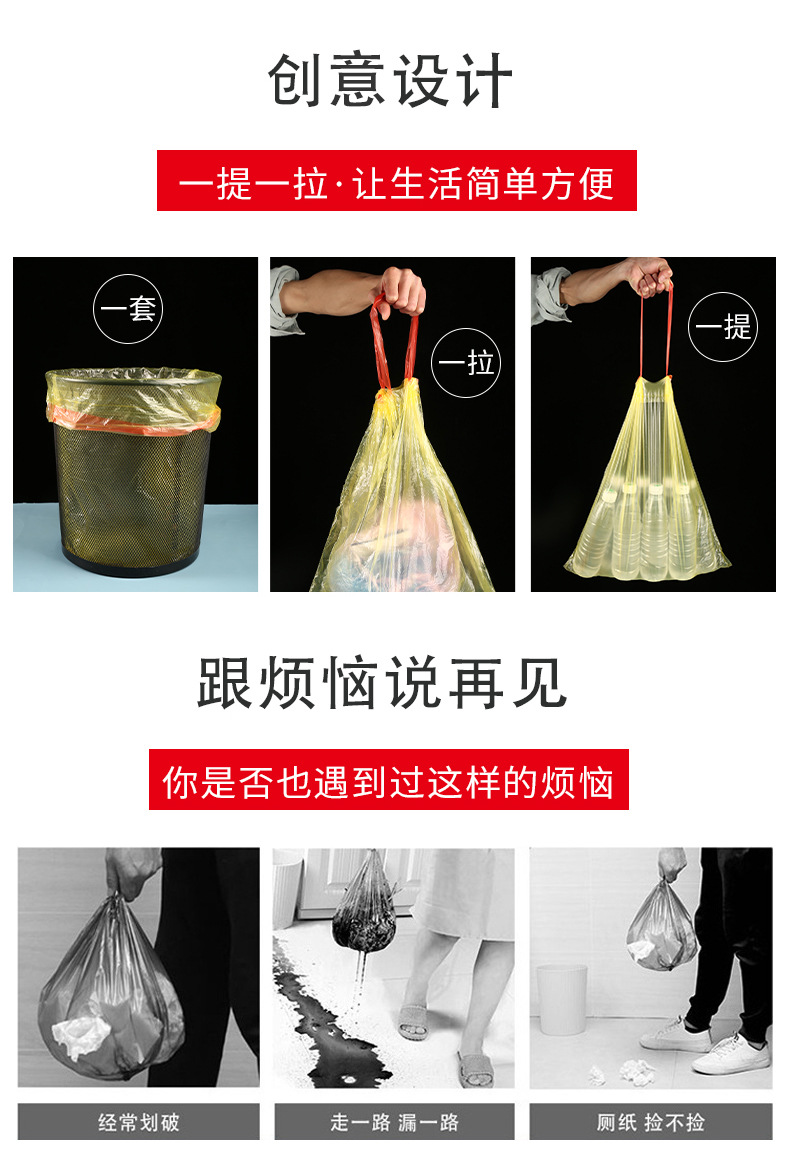 创意设计

一提一拉·让生活简单方便

一套

一拉

一提

跟烦恼说再见

你是否也遇到过这样的烦恼

经常划破

走一路 漏一路

厕纸 捡不捡