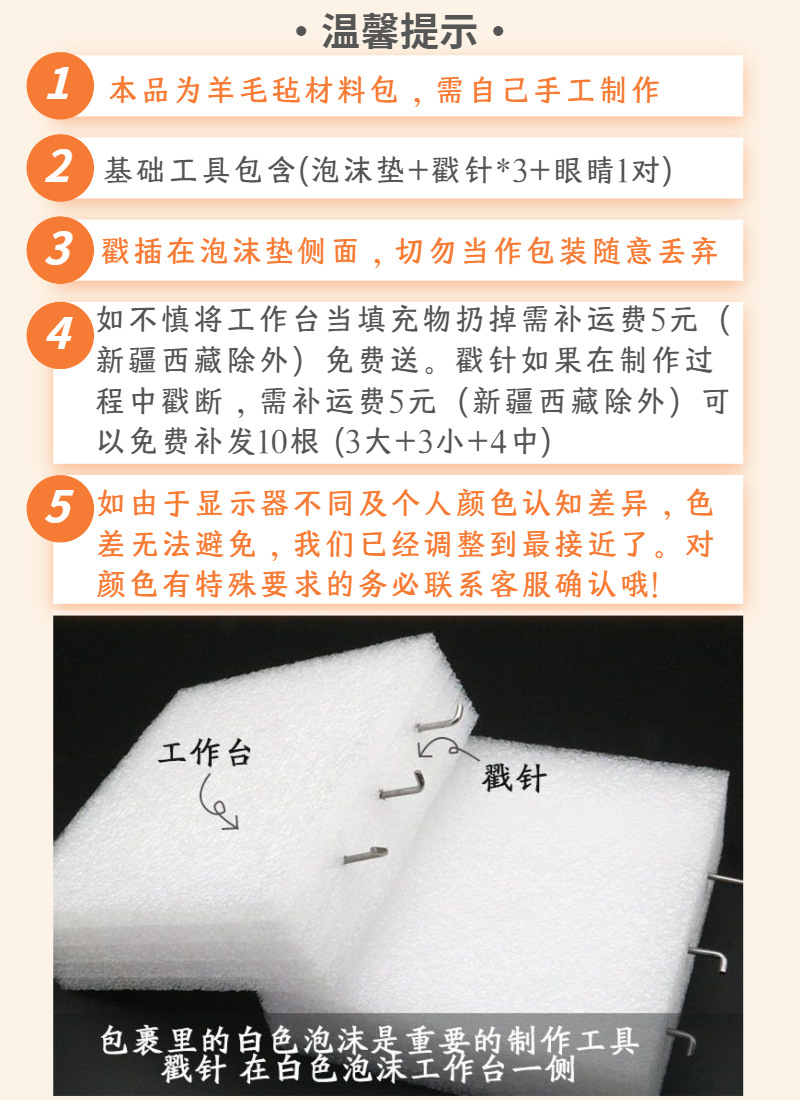 • 温馨提示 •

1 本品为羊毛毡材料包，需自己手工制作

2 基础工具包含(泡沫垫+戳针*3+眼睛1对)

3 戳插在泡沫垫侧面，切勿当作包装随意丢弃

4 如不慎将工作台当填充物扔掉需补运费5元（新疆西藏除外）免费送。戳针如果在制作过程中戳断，需补运费5元（新疆西藏除外）可以免费补发10根 (3大+3小+4中)

5 如由于显示器不同及个人颜色认知差异，色差无法避免，我们已经调整到最接近了。对颜色有特殊要求的务必联系客服确认哦!

工作台

戳针

包裹里的白色泡沫是重要的制作工具
戳针 在白色泡沫工作台一侧