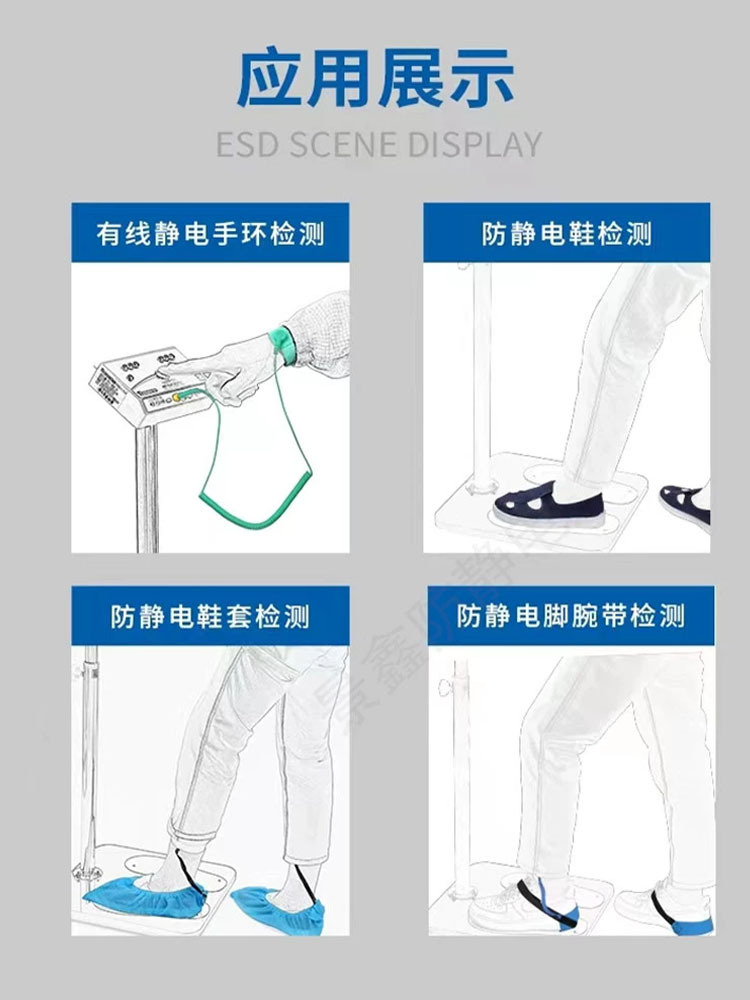 应用展示

ESD SCENE DISPLAY

有线静电手环检测

防静电鞋检测

防静电鞋套检测

防静电脚腕带检测

景鑫防静电