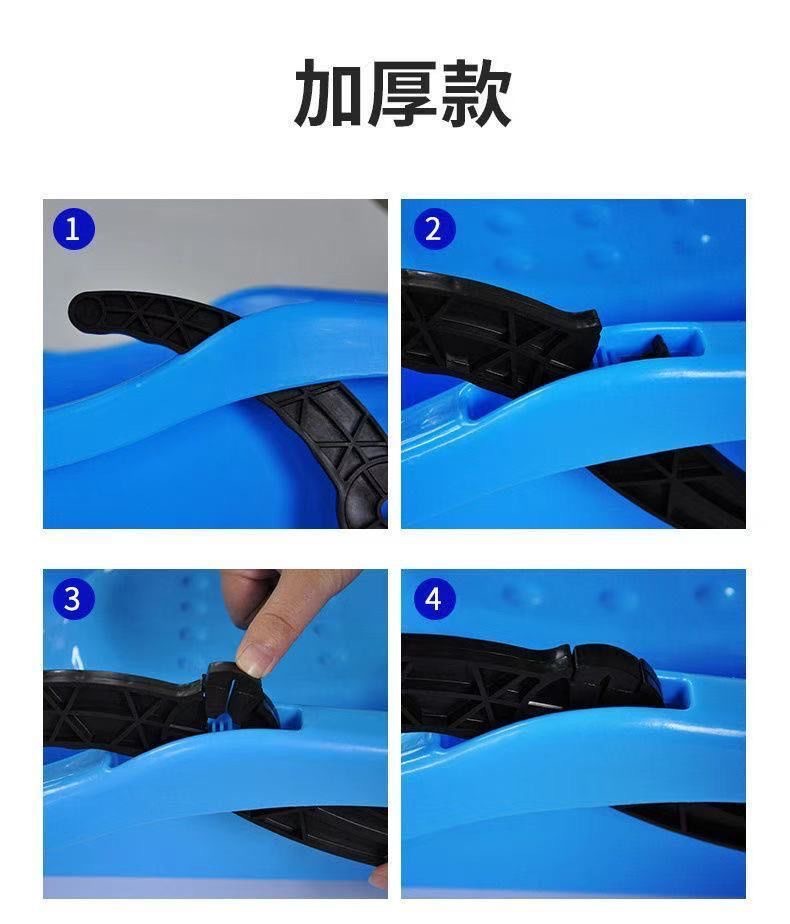 加厚款

1

2

3

4