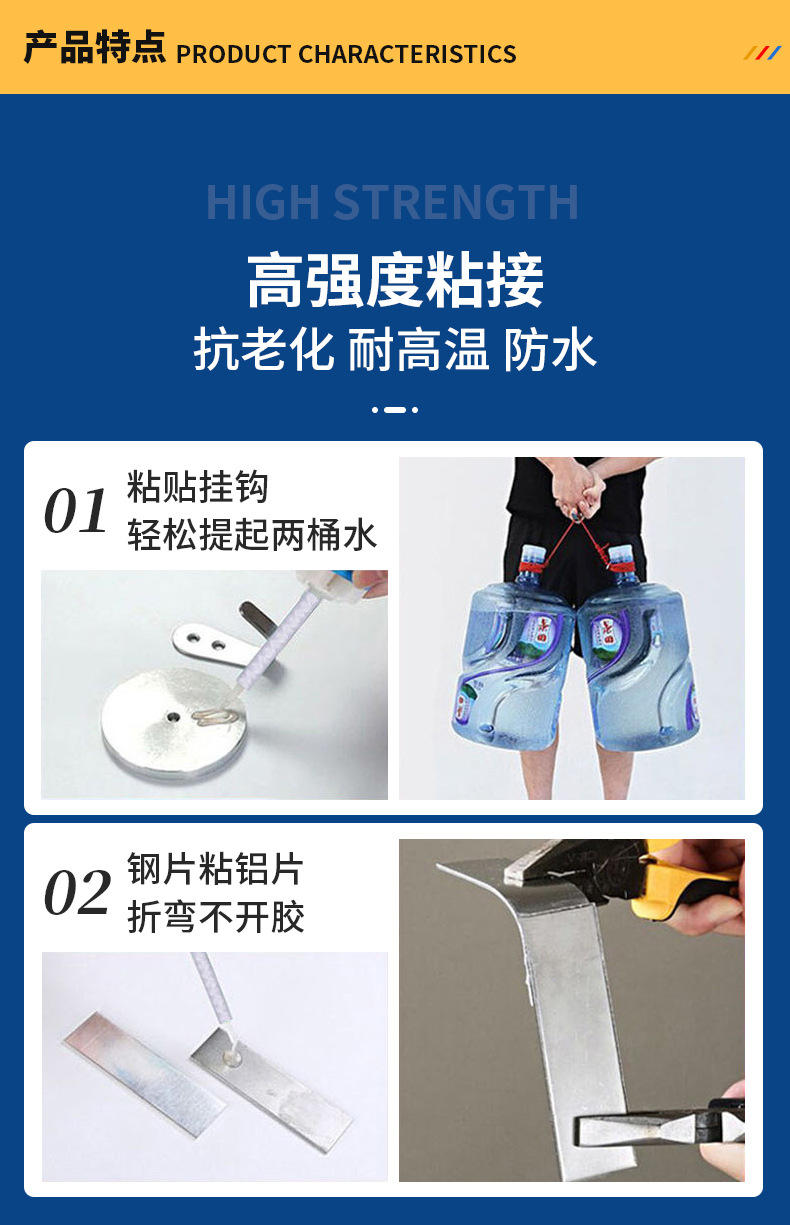 产品特点 PRODUCT CHARACTERISTICS

HIGH STRENGTH

高强度粘接

抗老化 耐高温 防水

01 粘贴挂钩
轻松提起两桶水

02 钢片粘铝片
折弯不开胶