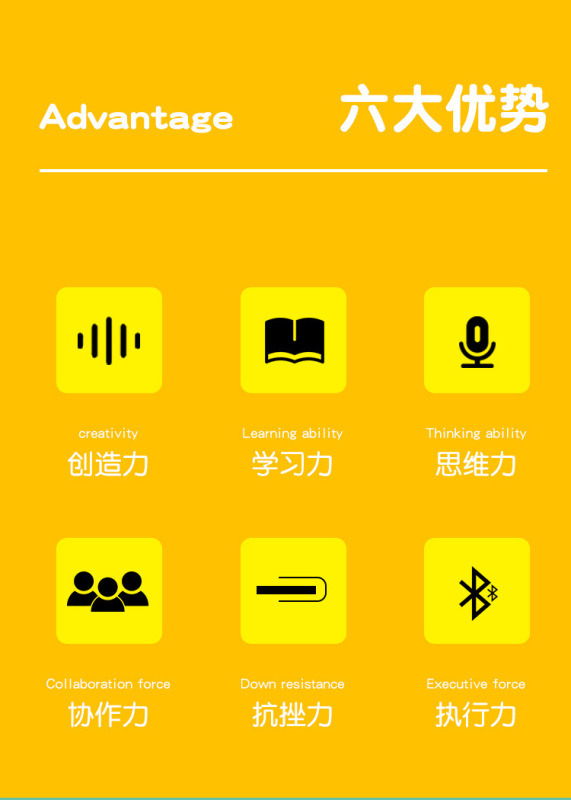 Advantage

六大优势

creativity
创造力

Learning ability
学习力

Thinking ability
思维力

Collaboration force
协作力

Down resistance
抗挫力

Executive force
执行力