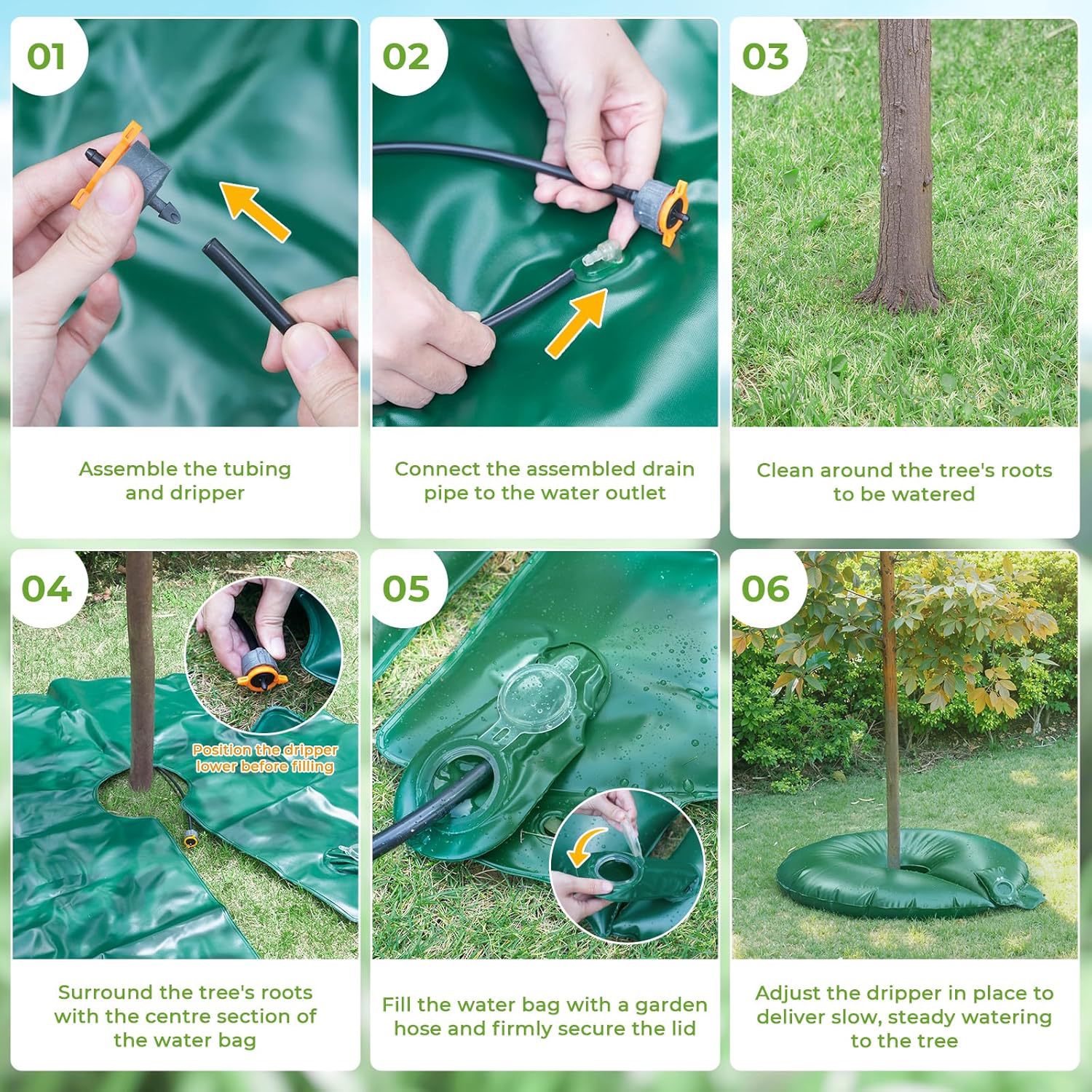 01

Assemble the tubing and dripper

02

Connect the assembled drain pipe to the water outlet

03

Clean around the tree's roots to be watered

04

Position the dripper lower before filling

Surround the tree's roots with the centre section of the water bag

05

Fill the water bag with a garden hose and firmly secure the lid

06

Adjust the dripper in place to deliver slow, steady watering to the tree