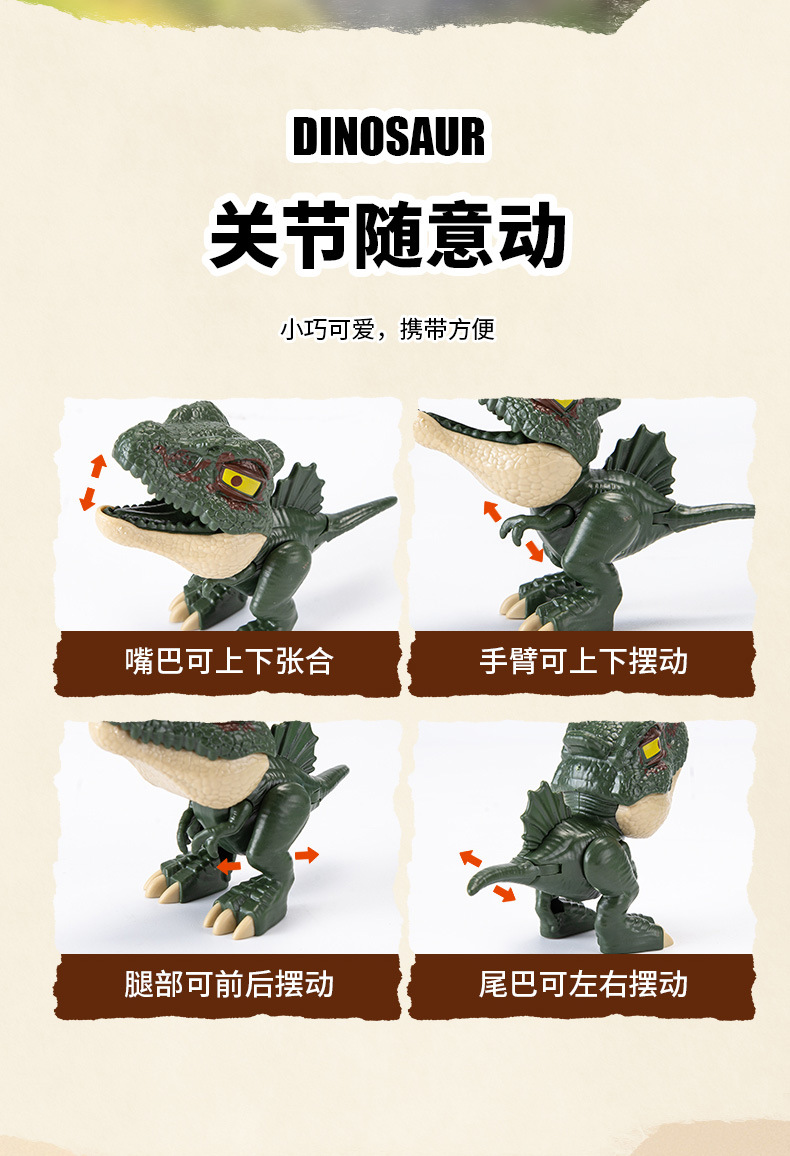 DINOSAUR

关节随意动

小巧可爱，携带方便

嘴巴可上下张合

手臂可上下摆动

腿部可前后摆动

尾巴可左右摆动