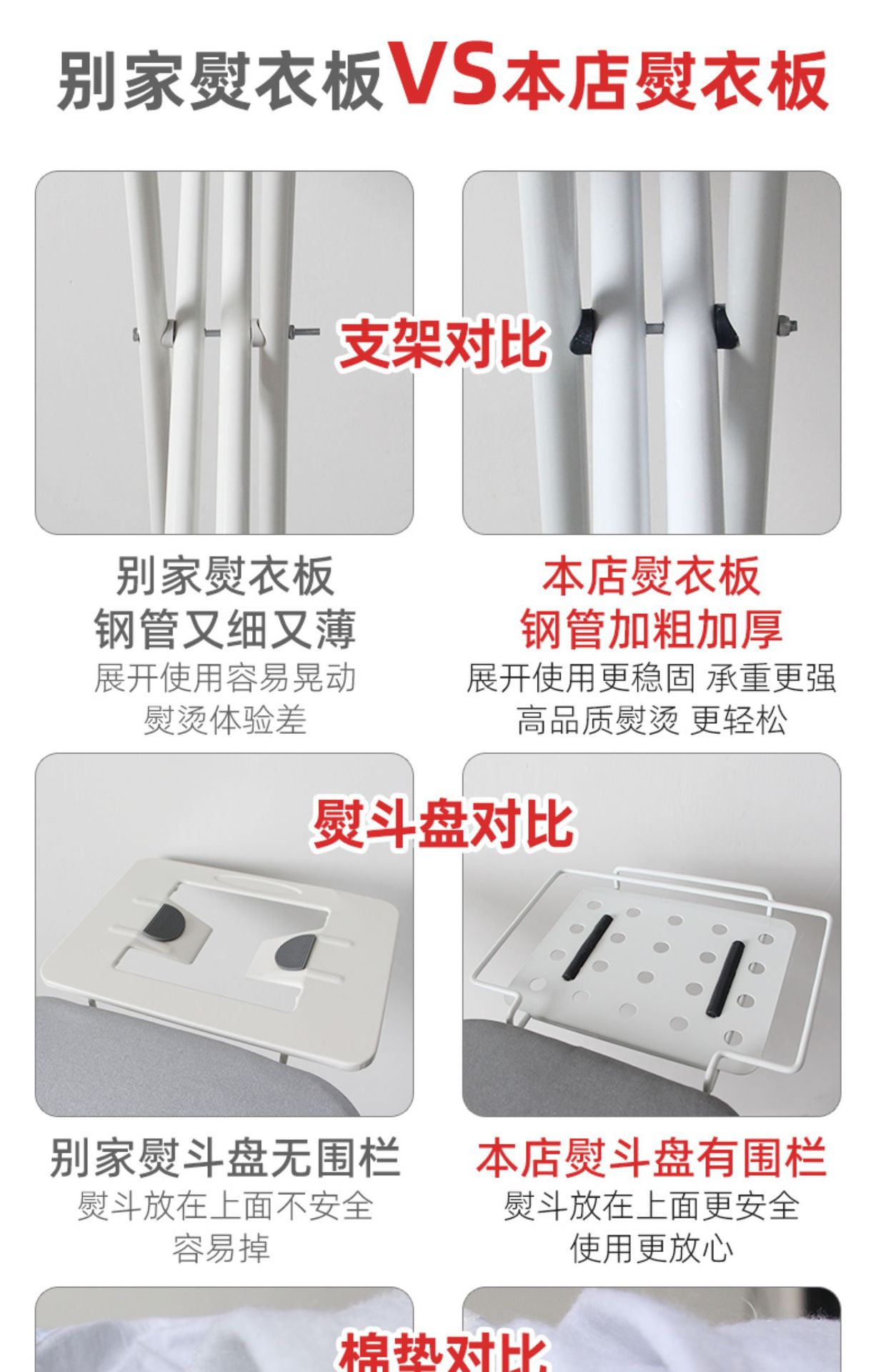 别家熨衣板VS本店熨衣板

支架对比

别家熨衣板
钢管又细又薄
展开使用容易晃动
熨烫体验差

本店熨衣板
钢管加粗加厚
展开使用更稳固 承重更强
高品质熨烫 更轻松

熨斗盘对比

别家熨斗盘无围栏
熨斗放在上面不安全
容易掉

本店熨斗盘有围栏
熨斗放在上面更安全
使用更放心

棉垫对比