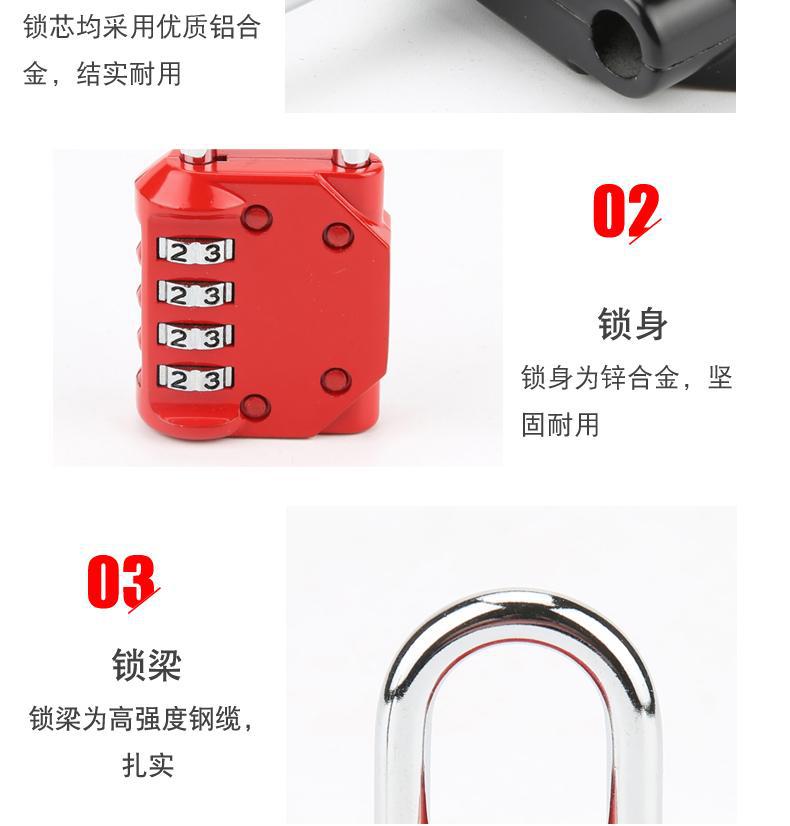 锁芯均采用优质铝合金，结实耐用

2 3
2 3
2 3
2 3

02

锁身

锁身为锌合金，坚固耐用

03

锁梁

锁梁为高强度钢缆，扎实