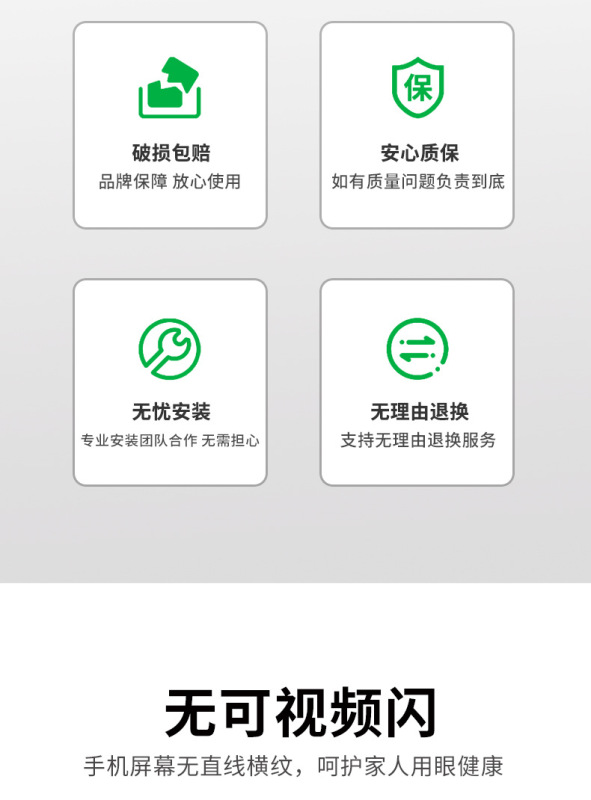 保

破损包赔
品牌保障 放心使用

安心质保
如有质量问题负责到底

无忧安装
专业安装团队合作 无需担心

无理由退换
支持无理由退换服务

无可视频闪
手机屏幕无直线横纹，呵护家人用眼健康