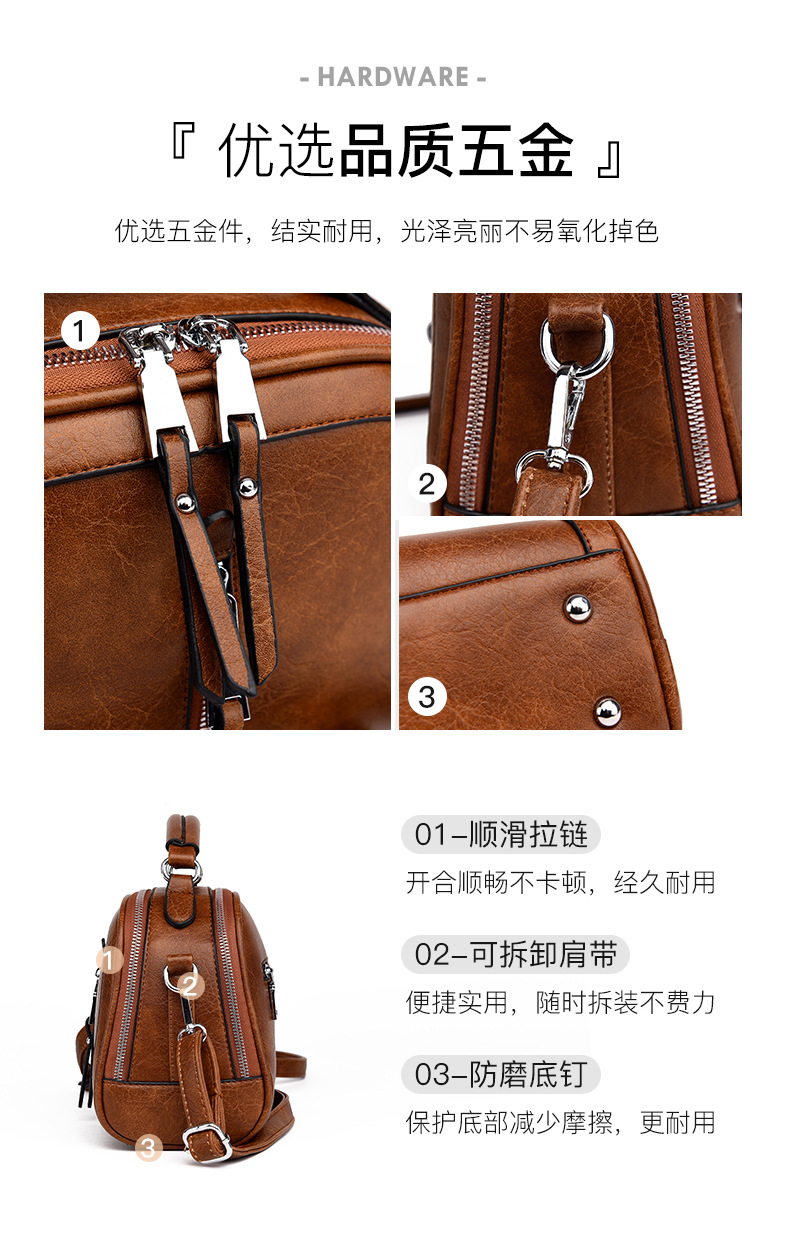 - HARDWARE -

『 优选品质五金 』

优选五金件，结实耐用，光泽亮丽不易氧化掉色

1

2

3

1

2

3

01-顺滑拉链

开合顺畅不卡顿，经久耐用

02-可拆卸肩带

便捷实用，随时拆装不费力

03-防磨底钉

保护底部减少摩擦，更耐用