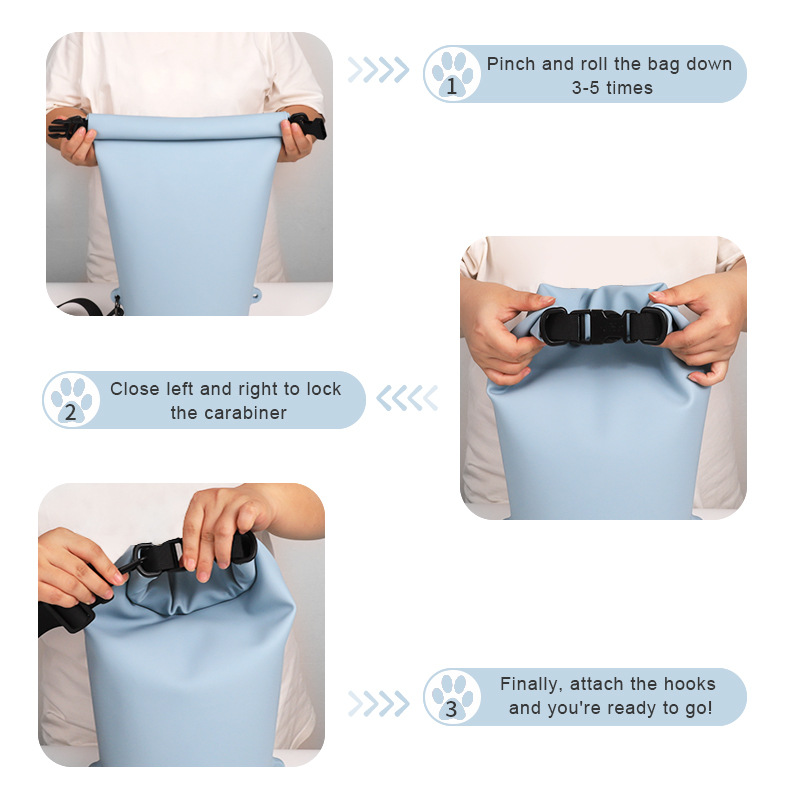 1 Pinch and roll the bag down 3-5 times

2 Close left and right to lock the carabiner

3 Finally, attach the hooks and you're ready to go!