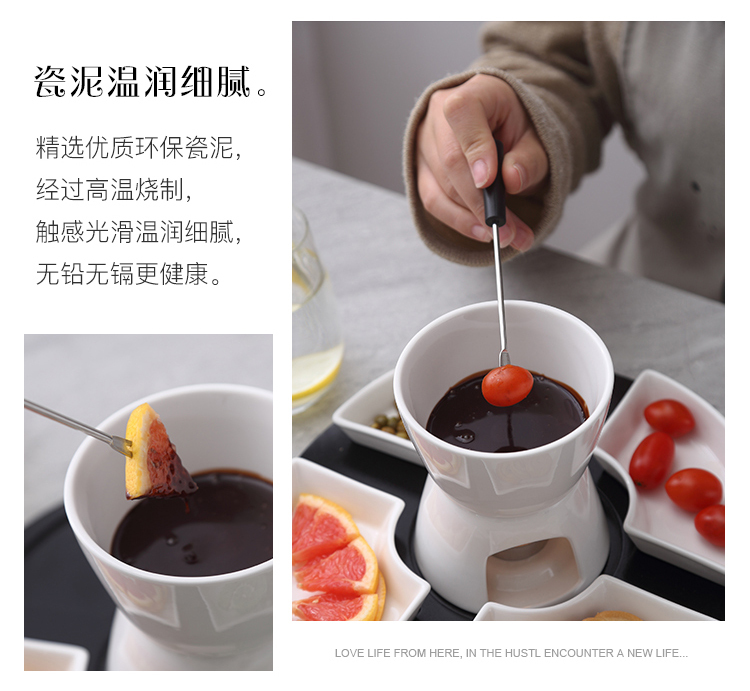 瓷泥温润细腻。

精选优质环保瓷泥，
经过高温烧制，
触感光滑温润细腻，
无铅无镉更健康。

LOVE LIFE FROM HERE, IN THE HUSTL ENCOUNTER A NEW LIFE...