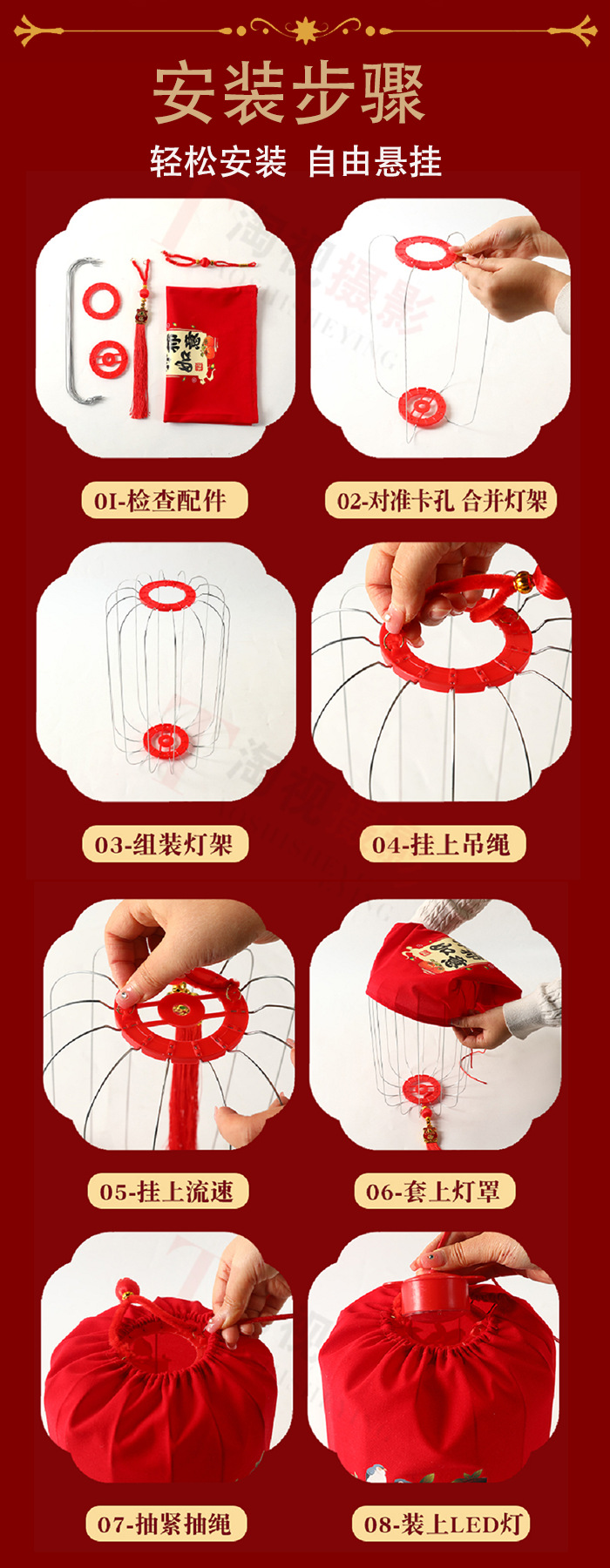 安装步骤

轻松安装 自由悬挂

01-检查配件

02-对准卡孔 合并灯架

03-组装灯架

04-挂上吊绳

05-挂上流速

06-套上灯罩

07-抽紧抽绳

08-装上LED灯