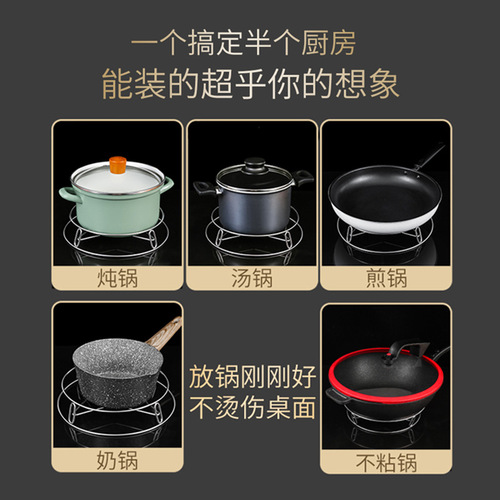 一个搞定半个厨房
能装的超乎你的想象

炖锅

汤锅

煎锅

奶锅

放锅刚刚好
不烫伤桌面

不粘锅