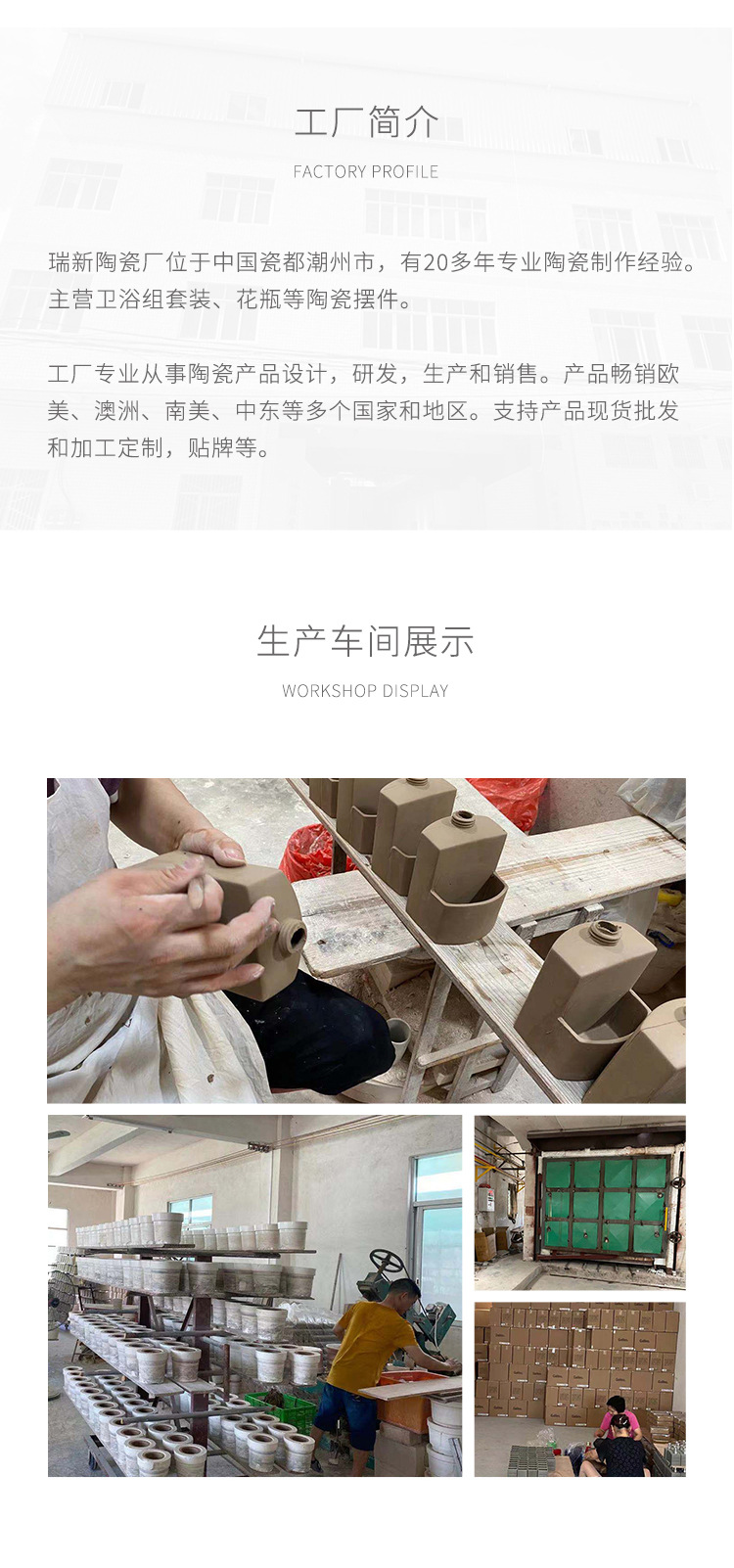 工厂简介

FACTORY PROFILE

瑞新陶瓷厂位于中国瓷都潮州市，有20多年专业陶瓷制作经验。主营卫浴组套装、花瓶等陶瓷摆件。

工厂专业从事陶瓷产品设计，研发，生产和销售。产品畅销欧美、澳洲、南美、中东等多个国家和地区。支持产品现货批发和加工定制，贴牌等。

生产车间展示

WORKSHOP DISPLAY