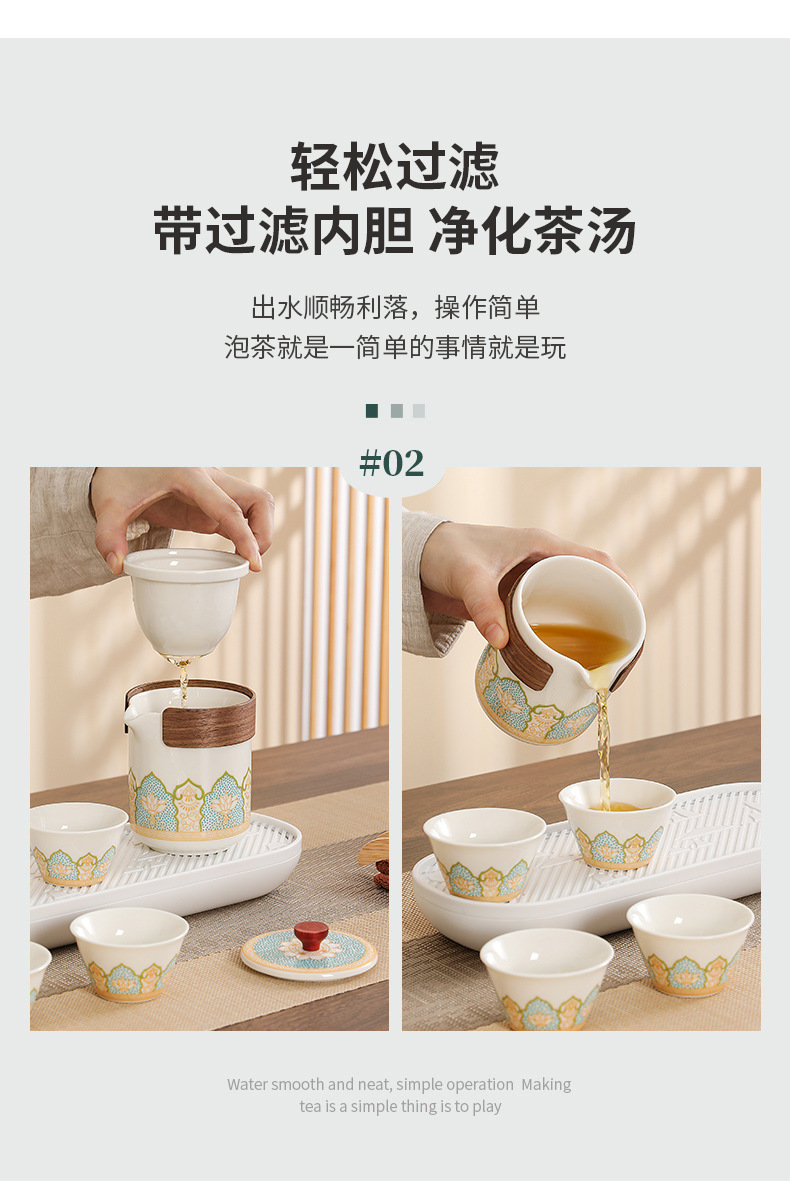 轻松过滤
带过滤内胆 净化茶汤

出水顺畅利落，操作简单
泡茶就是一简单的事情就是玩

#02

Water smooth and neat, simple operation Making tea is a simple thing is to play