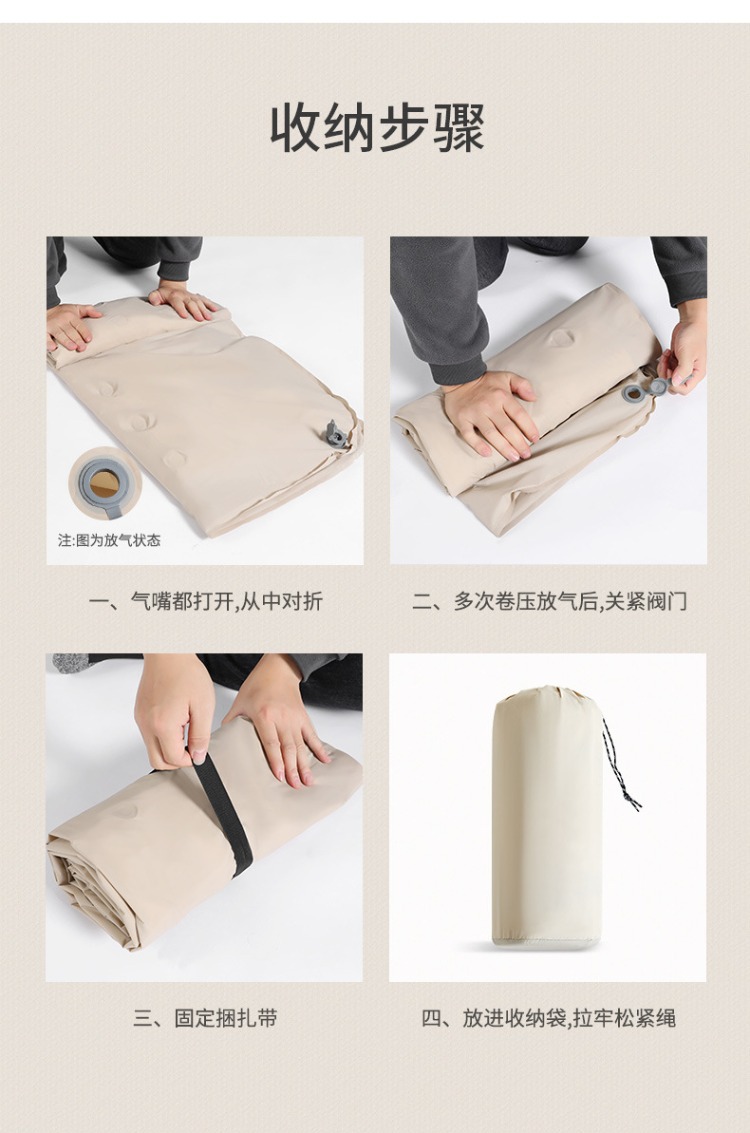 收纳步骤

注:图为放气状态

一、气嘴都打开,从中对折

二、多次卷压放气后,关紧阀门

三、固定捆扎带

四、放进收纳袋,拉牢松紧绳