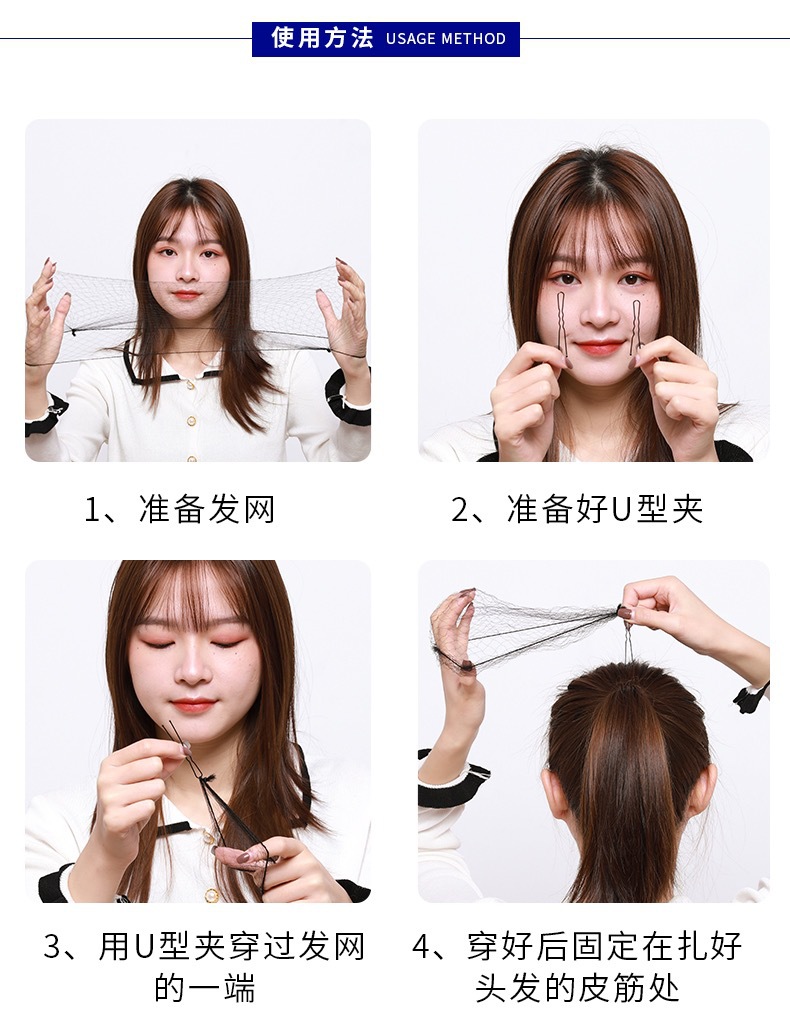 使用方法 USAGE METHOD

1、准备发网

2、准备好U型夹

3、用U型夹穿过发网的一端

4、穿好后固定在扎好头发的皮筋处