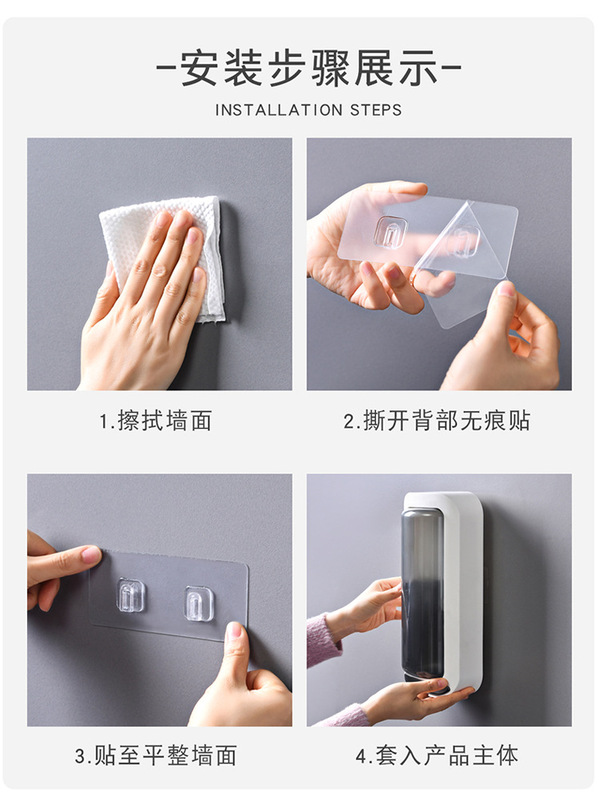 -安装步骤展示-

INSTALLATION STEPS

1.擦拭墙面

2.撕开背部无痕贴

3.贴至平整墙面

4.套入产品主体