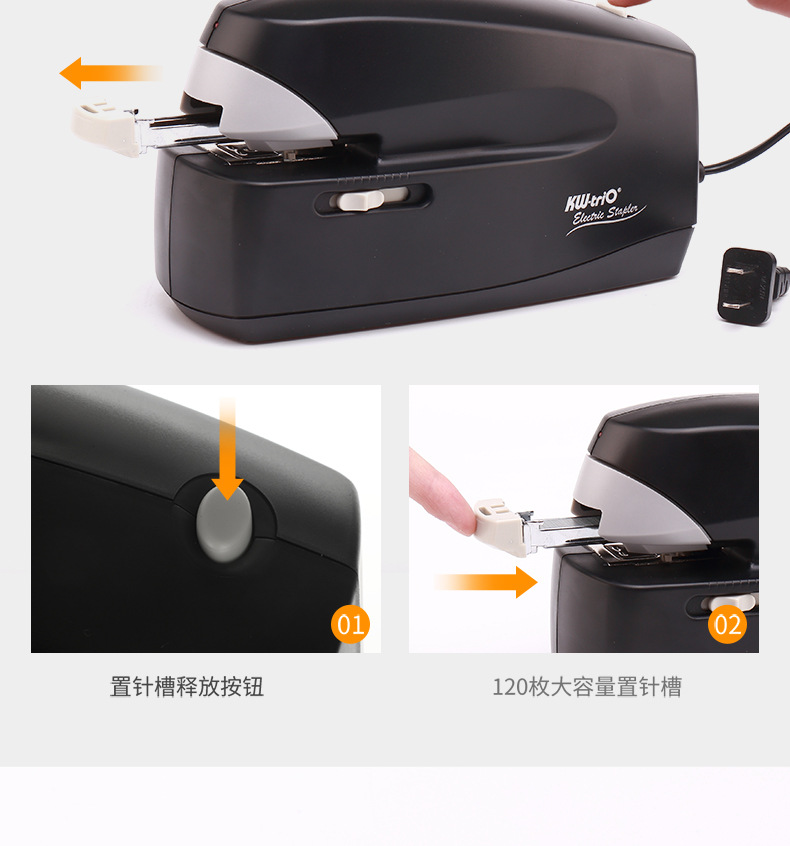 KW-triO®
Electric Stapler

01

02

置针槽释放按钮

120枚大容量置针槽