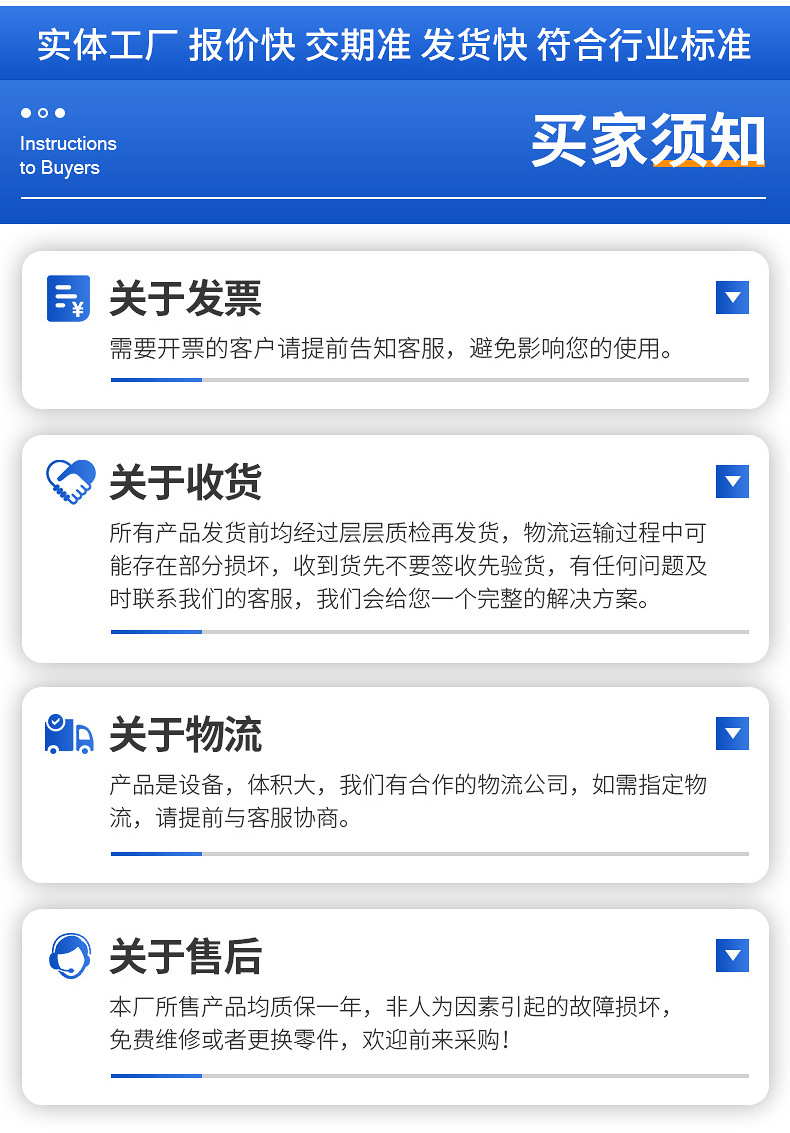 实体工厂 报价快 交期准 发货快 符合行业标准

Instructions
to Buyers

买家须知

关于发票

需要开票的客户请提前告知客服，避免影响您的使用。

关于收货

所有产品发货前均经过层层质检再发货，物流运输过程中可能存在部分损坏，收到货先不要签收先验货，有任何问题及时联系我们的客服，我们会给您一个完整的解决方案。

关于物流

产品是设备，体积大，我们有合作的物流公司，如需指定物流，请提前与客服协商。

关于售后

本厂所售产品均质保一年，非人为因素引起的故障损坏，免费维修或者更换零件，欢迎前来采购！