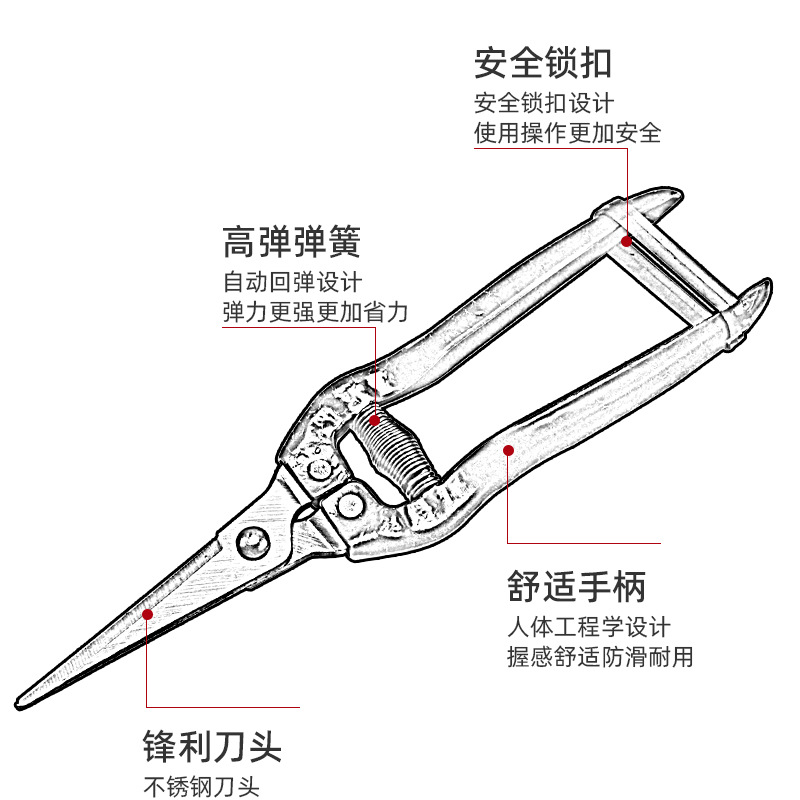 安全锁扣
安全锁扣设计
使用操作更加安全

高弹弹簧
自动回弹设计
弹力更强更加省力

舒适手柄
人体工程学设计
握感舒适防滑耐用

锋利刀头
不锈钢刀头