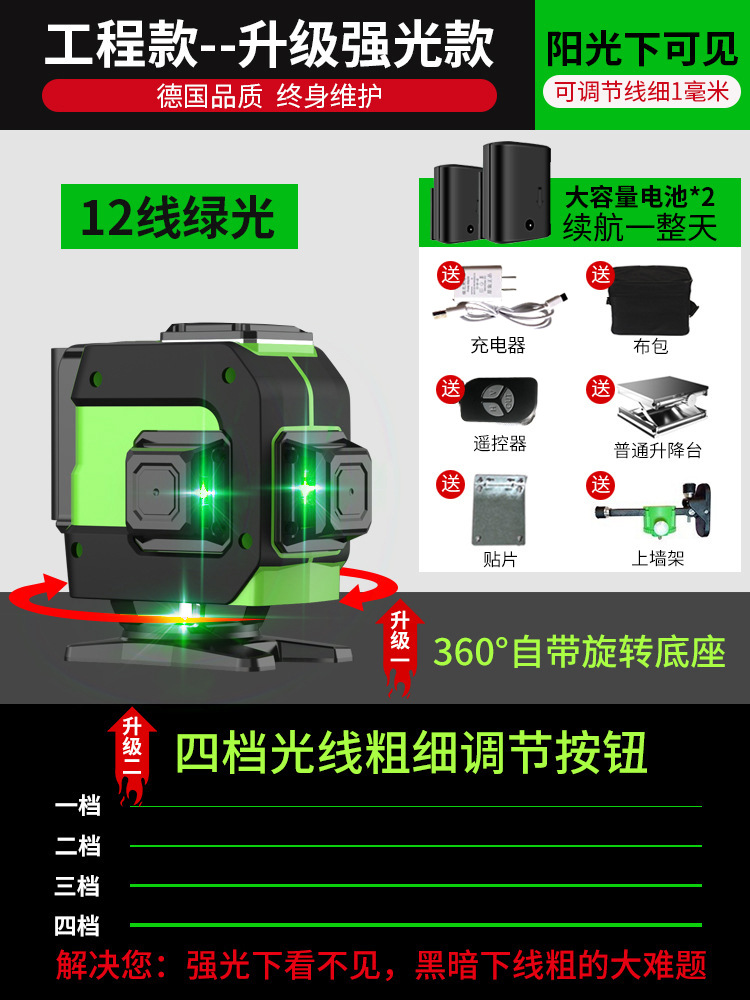 工程款--升级强光款
德国品质 终身维护

阳光下可见
可调节线细1毫米

12线绿光

大容量电池*2
续航一整天

送
充电器

送
布包

送
遥控器

送
普通升降台

送
贴片

送
上墙架

升级一
360°自带旋转底座

升级二
四档光线粗细调节按钮

一档
二档
三档
四档

解决您：强光下看不见，黑暗下线粗的大难题