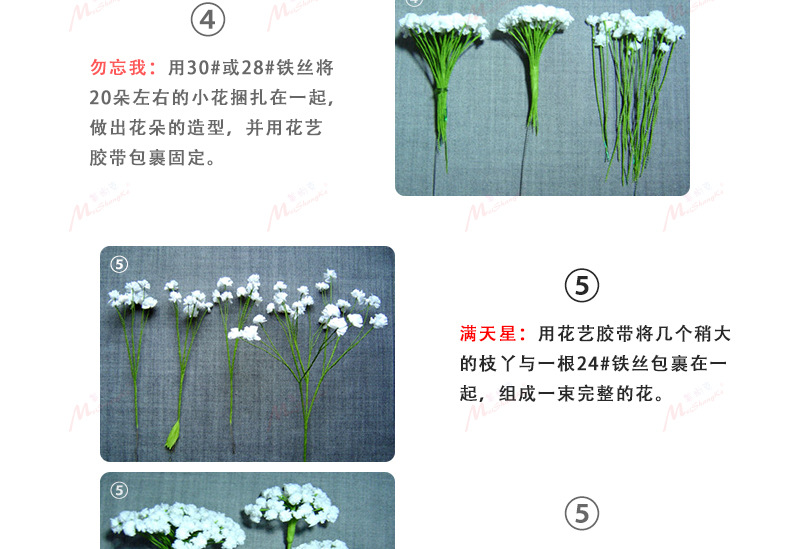 ④

勿忘我：用30#或28#铁丝将20朵左右的小花捆扎在一起，做出花朵的造型，并用花艺胶带包裹固定。

⑤

⑤

满天星：用花艺胶带将几个稍大的枝丫与一根24#铁丝包裹在一起，组成一束完整的花。

⑤

⑤