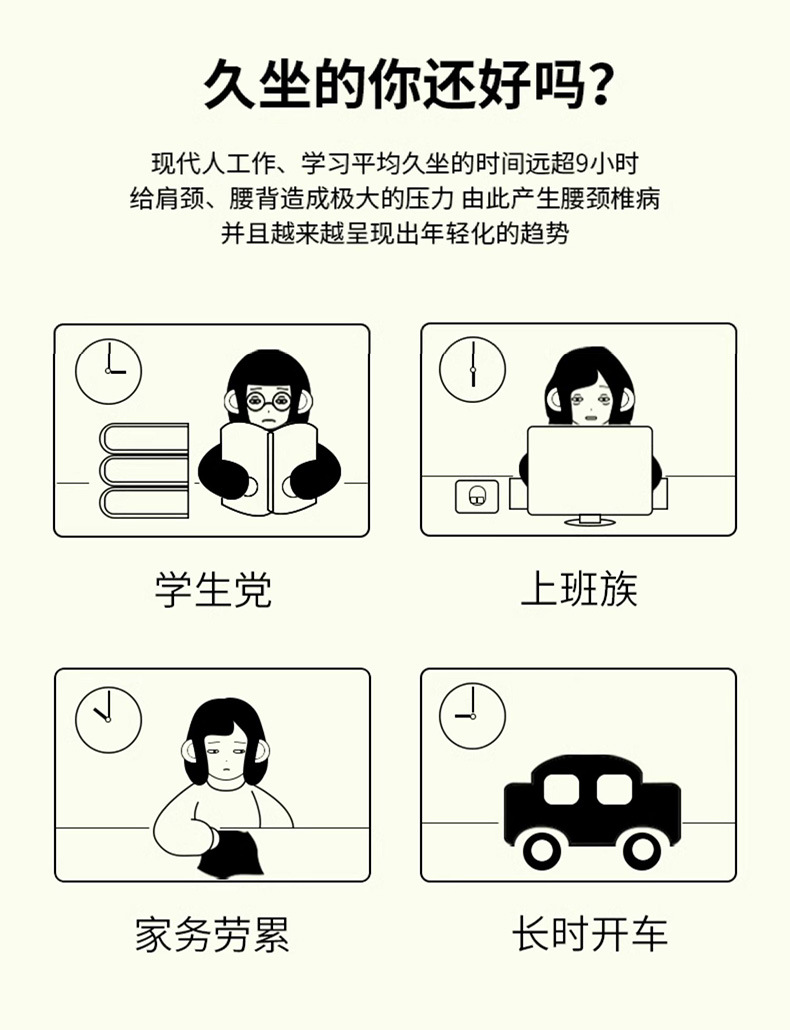 久坐的你还好吗？

现代人工作、学习平均久坐的时间远超9小时
给肩颈、腰背造成极大的压力 由此产生腰颈椎病
并且越来越呈现出年轻化的趋势

学生党

上班族

家务劳累

长时开车