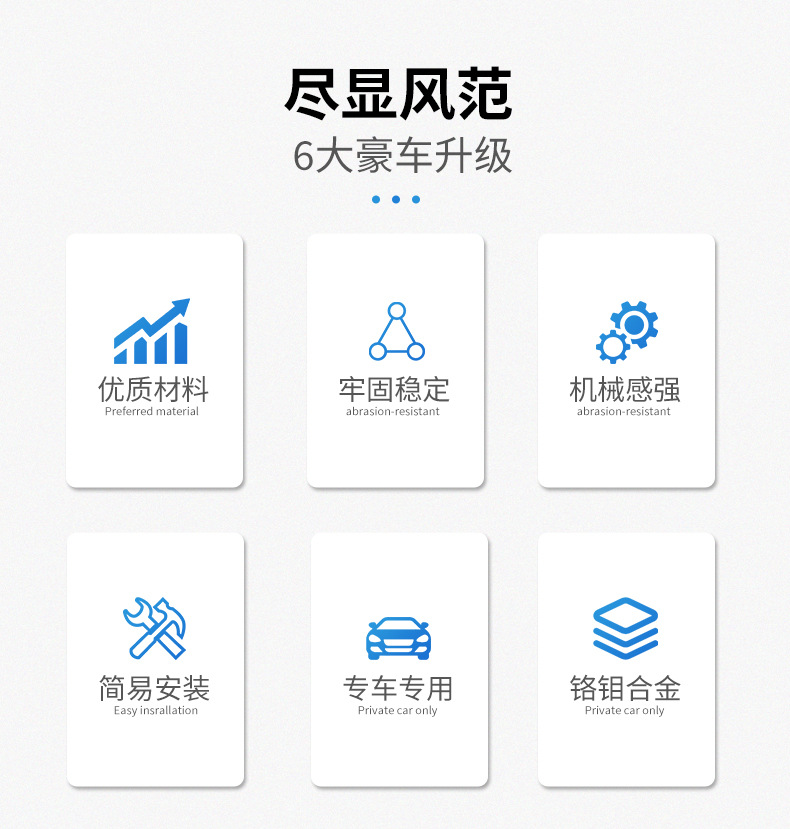 尽显风范

6大豪车升级

优质材料
Preferred material

牢固稳定
abrasion-resistant

机械感强
abrasion-resistant

简易安装
Easy insrallation

专车专用
Private car only

铬钼合金
Private car only