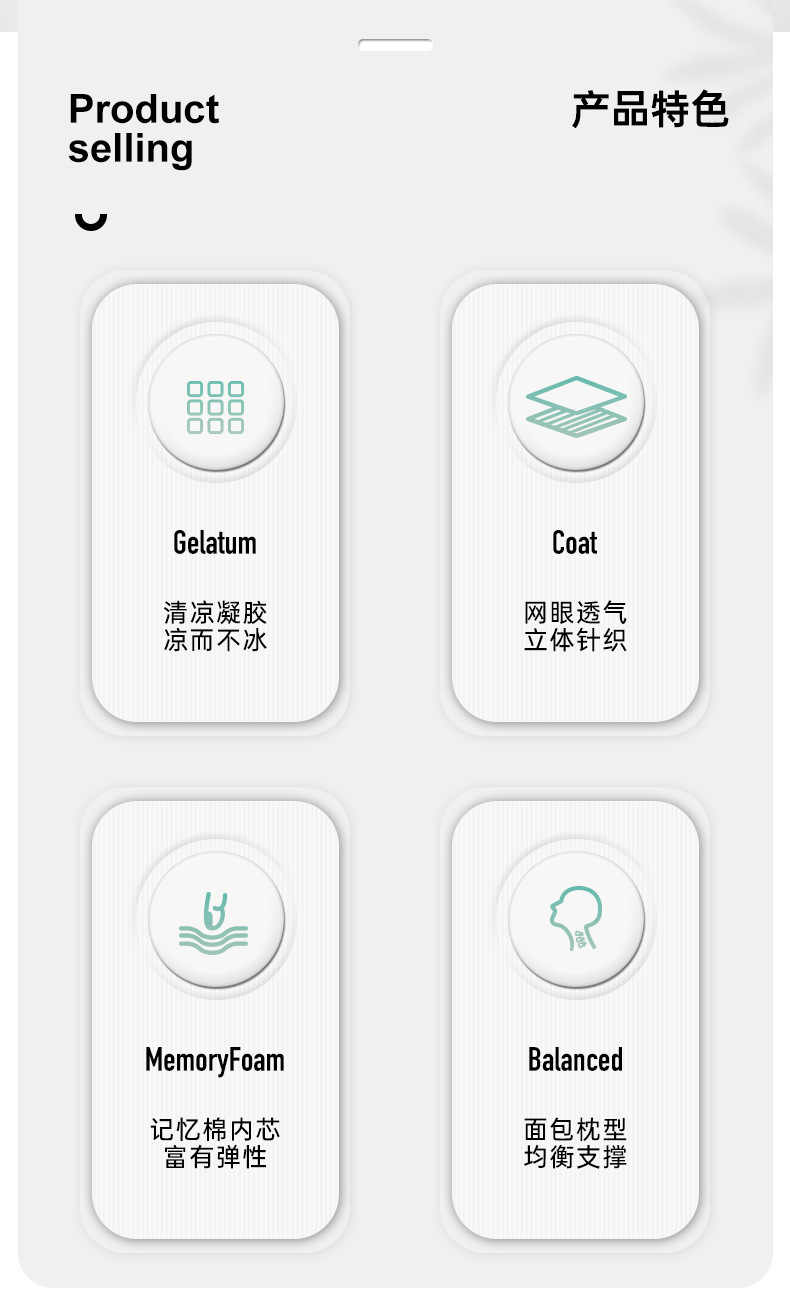 Product selling

产品特色

Gelatum

清凉凝胶
凉而不冰

Coat

网眼透气
立体针织

MemoryFoam

记忆棉内芯
富有弹性

Balanced

面包枕型
均衡支撑