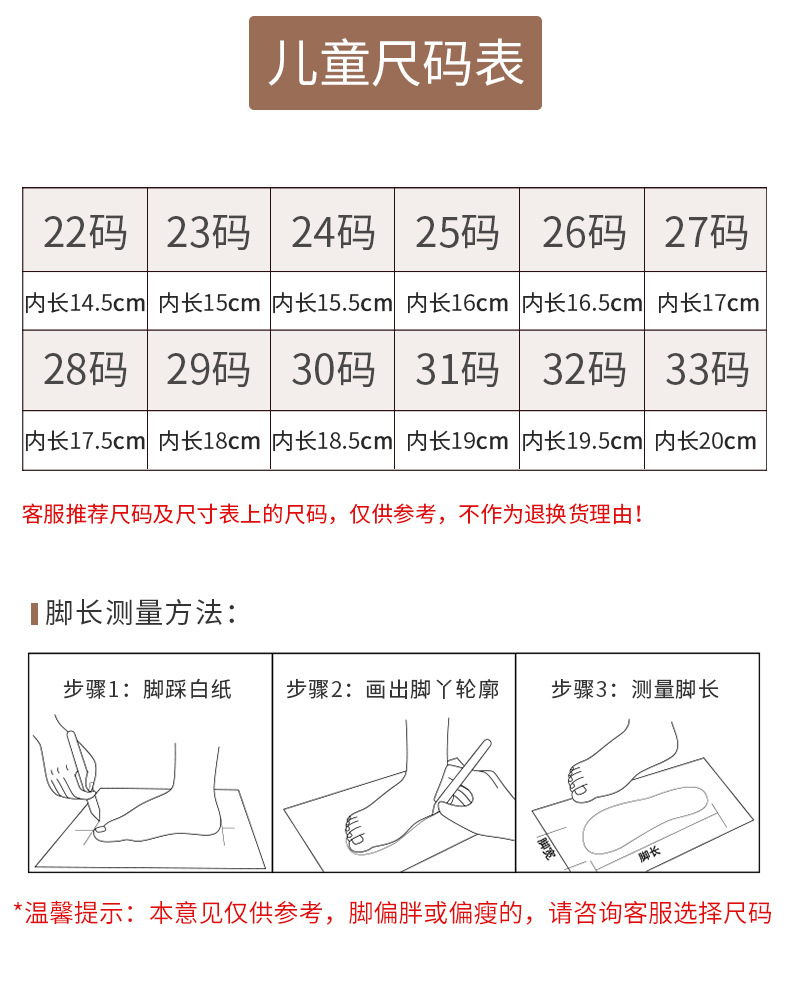 儿童尺码表

| 22码 | 23码 | 24码 | 25码 | 26码 | 27码 |
|---|---|---|---|---|---|
| 内长14.5cm | 内长15cm | 内长15.5cm | 内长16cm | 内长16.5cm | 内长17cm |
| 28码 | 29码 | 30码 | 31码 | 32码 | 33码 |
| 内长17.5cm | 内长18cm | 内长18.5cm | 内长19cm | 内长19.5cm | 内长20cm |

客服推荐尺码及尺寸表上的尺码，仅供参考，不作为退换货理由！

脚长测量方法：

步骤1：脚踩白纸

步骤2：画出脚丫轮廓

步骤3：测量脚长

脚宽

脚长

*温馨提示：本意见仅供参考，脚偏胖或偏瘦的，请咨询客服选择尺码