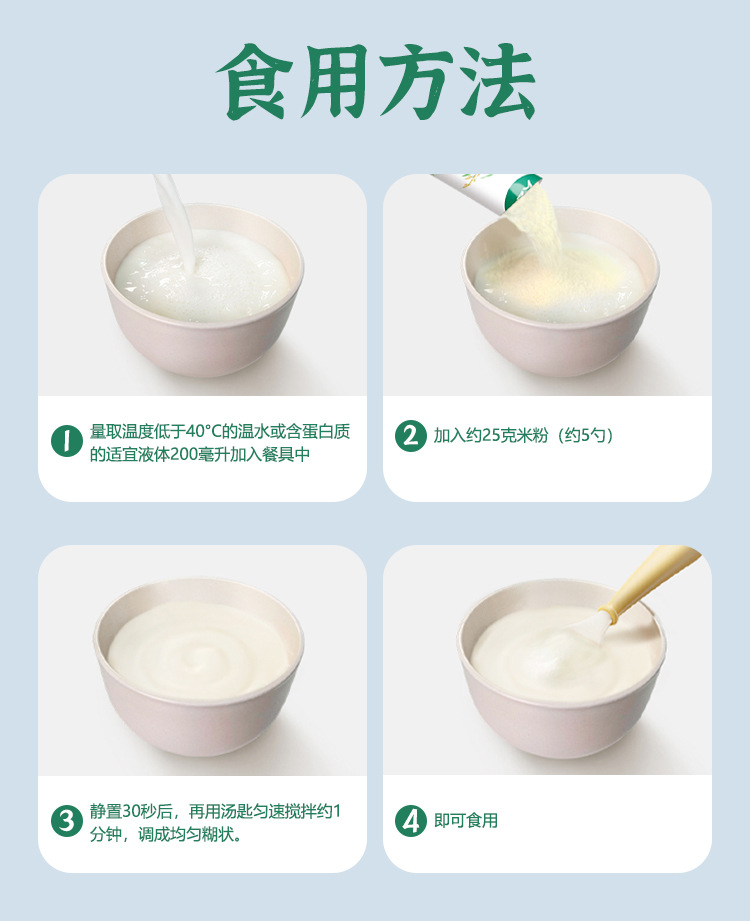 食用方法

1 量取温度低于40°C的温水或含蛋白质的适宜液体200毫升加入餐具中

2 加入约25克米粉（约5勺）

3 静置30秒后，再用汤匙匀速搅拌约1分钟，调成均匀糊状。

4 即可食用