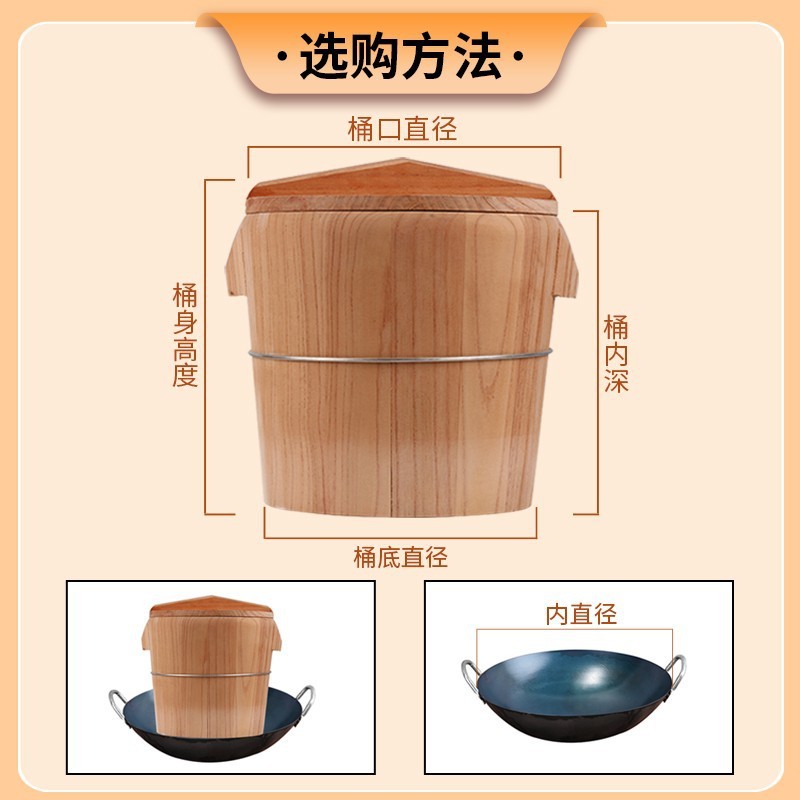 ·选购方法·

桶口直径

桶身高度

桶内深

桶底直径

内直径