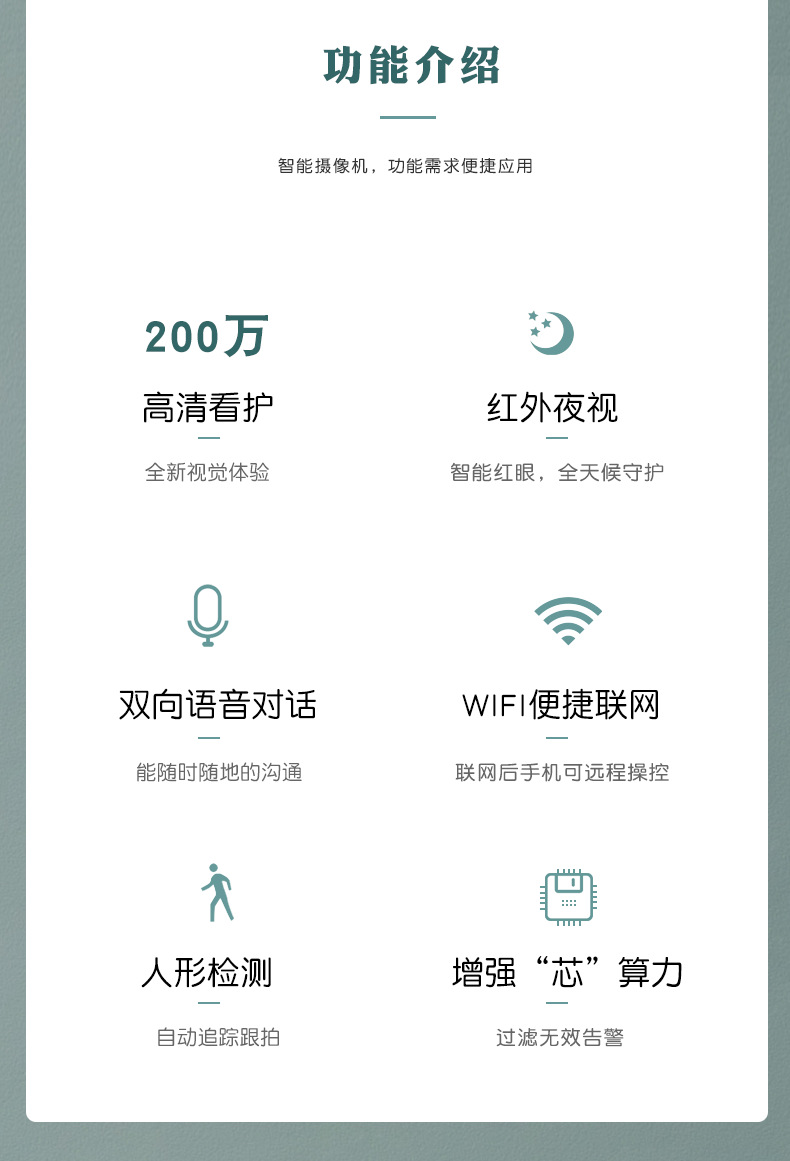 功能介绍

智能摄像机，功能需求便捷应用

200万

高清看护

全新视觉体验

红外夜视

智能红眼，全天候守护

双向语音对话

能随时随地的沟通

WIFI便捷联网

联网后手机可远程操控

人形检测

自动追踪跟拍

增强“芯”算力

过滤无效告警