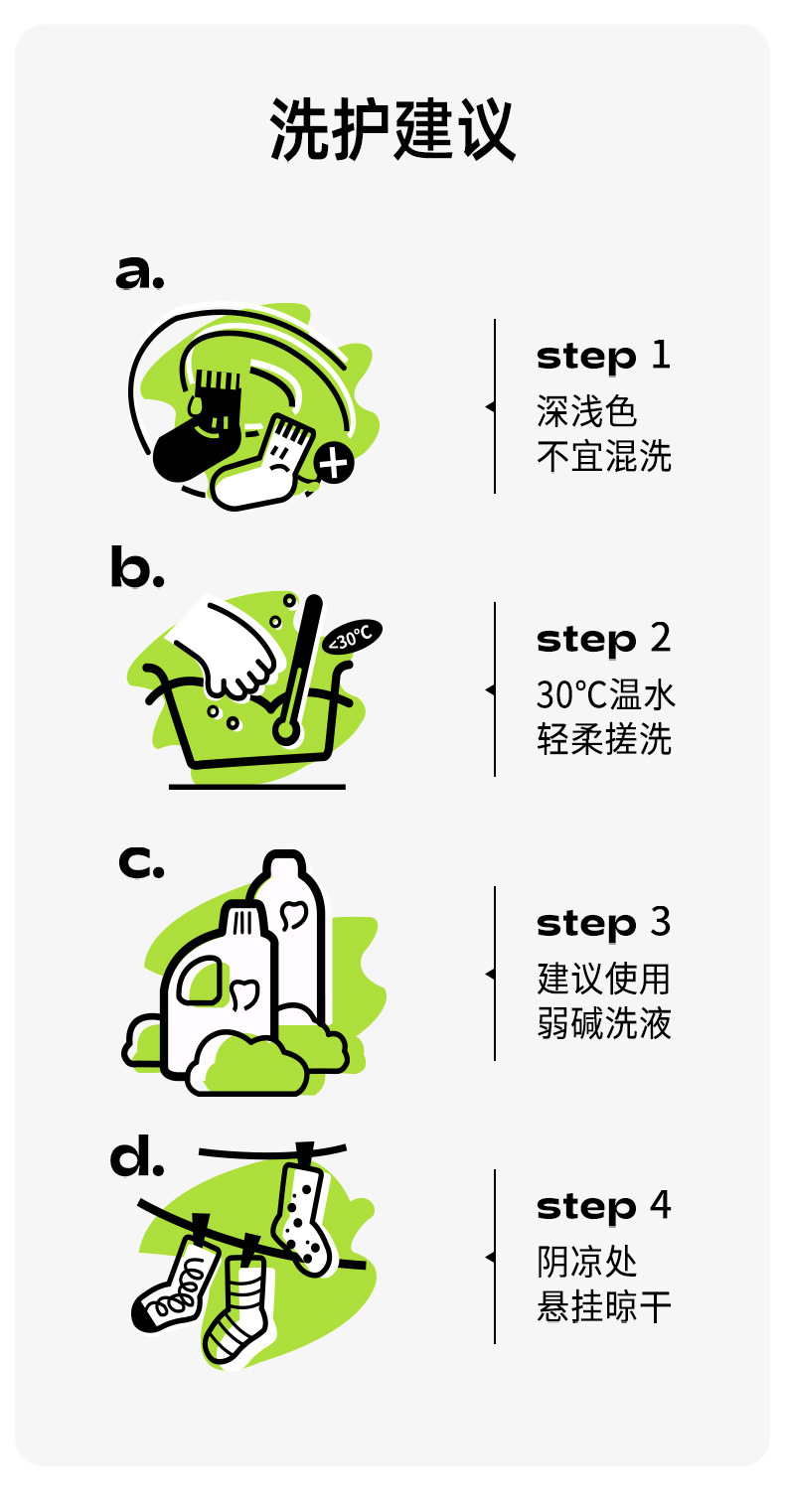 洗护建议

a.

step 1
深浅色
不宜混洗

b.

<30°C

step 2
30°C温水
轻柔搓洗

c.

step 3
建议使用
弱碱洗液

d.

step 4
阴凉处
悬挂晾干