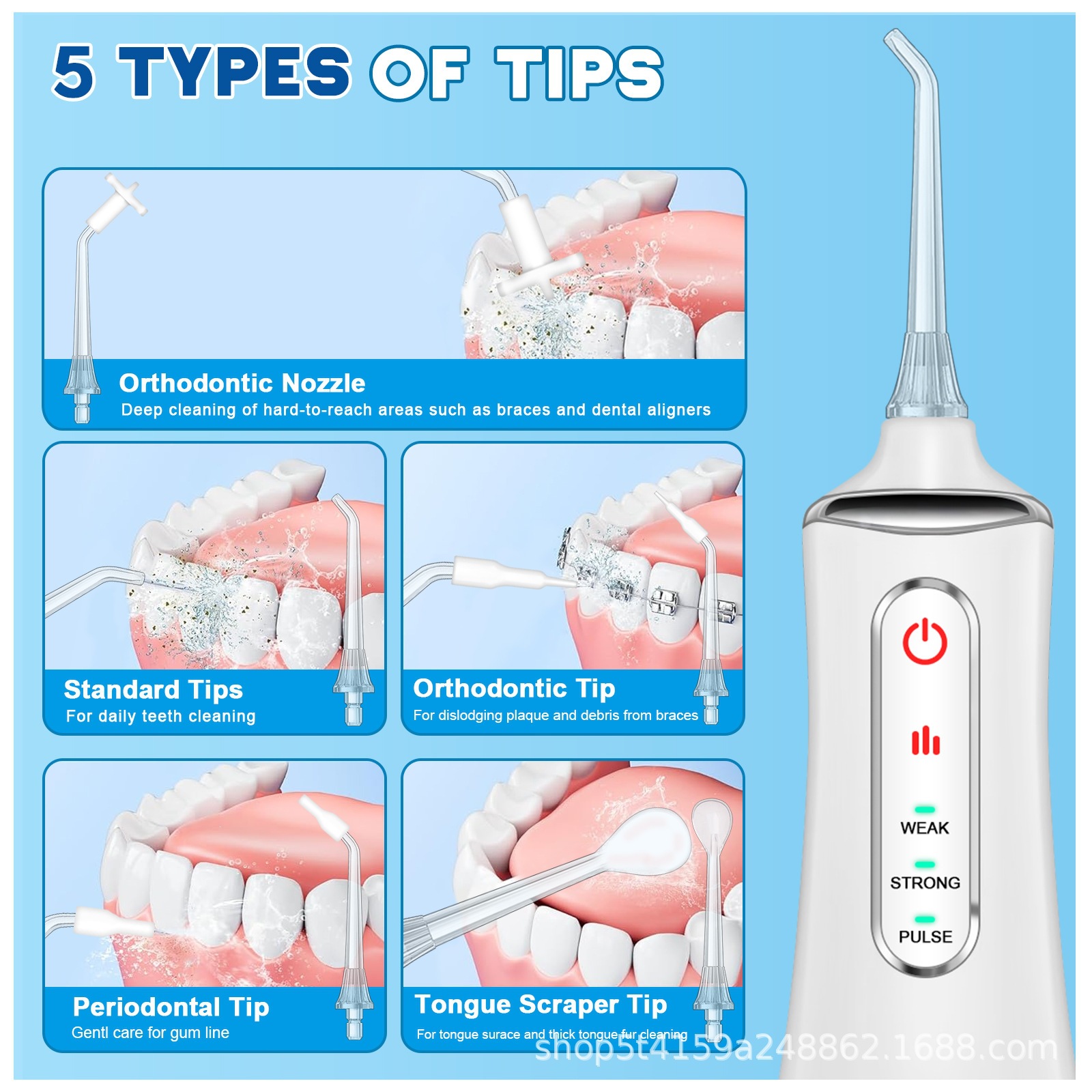 5 TYPES OF TIPS

Orthodontic Nozzle
Deep cleaning of hard-to-reach areas such as braces and dental aligners

Standard Tips
For daily teeth cleaning

Orthodontic Tip
For dislodging plaque and debris from braces

Periodontal Tip
Gentl care for gum line

Tongue Scraper Tip
For tongue surace and thick tongue fur cleaning

WEAK
STRONG
PULSE

shop5t4159a248862.1688.com