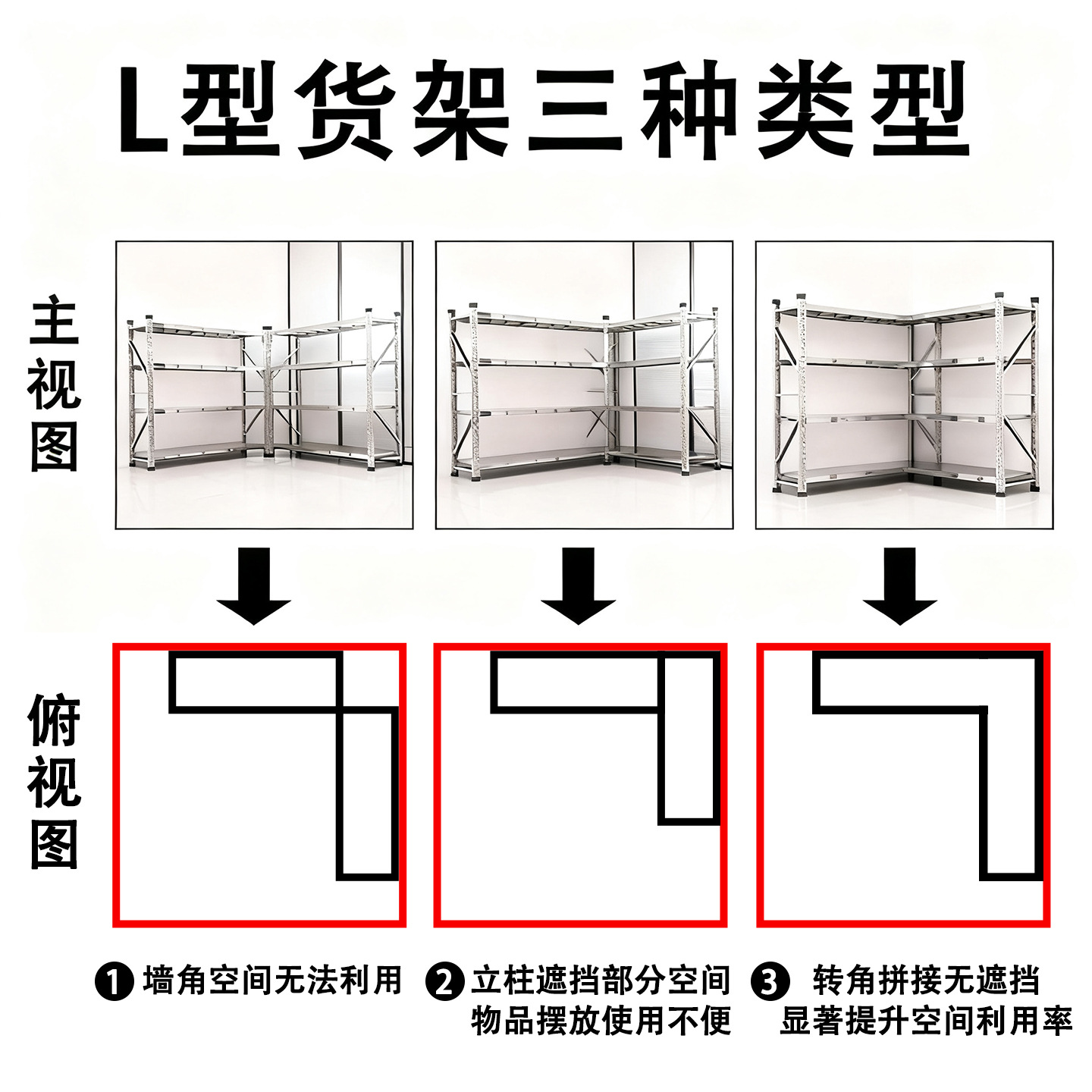 L型货架三种类型

主视图

俯视图

❶ 墙角空间无法利用

❷ 立柱遮挡部分空间 物品摆放使用不便

❸ 转角拼接无遮挡 显著提升空间利用率