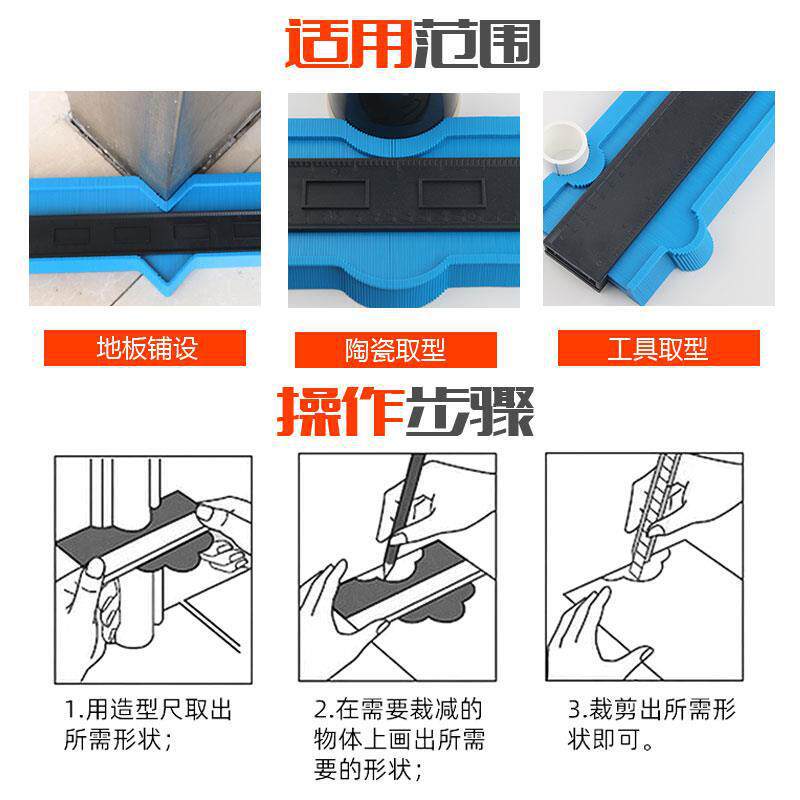 适用范围

地板铺设

陶瓷取型

工具取型

操作步骤

1.用造型尺取出所需形状;

2.在需要裁减的物体上画出所需要的形状;

3.裁剪出所需形状即可。