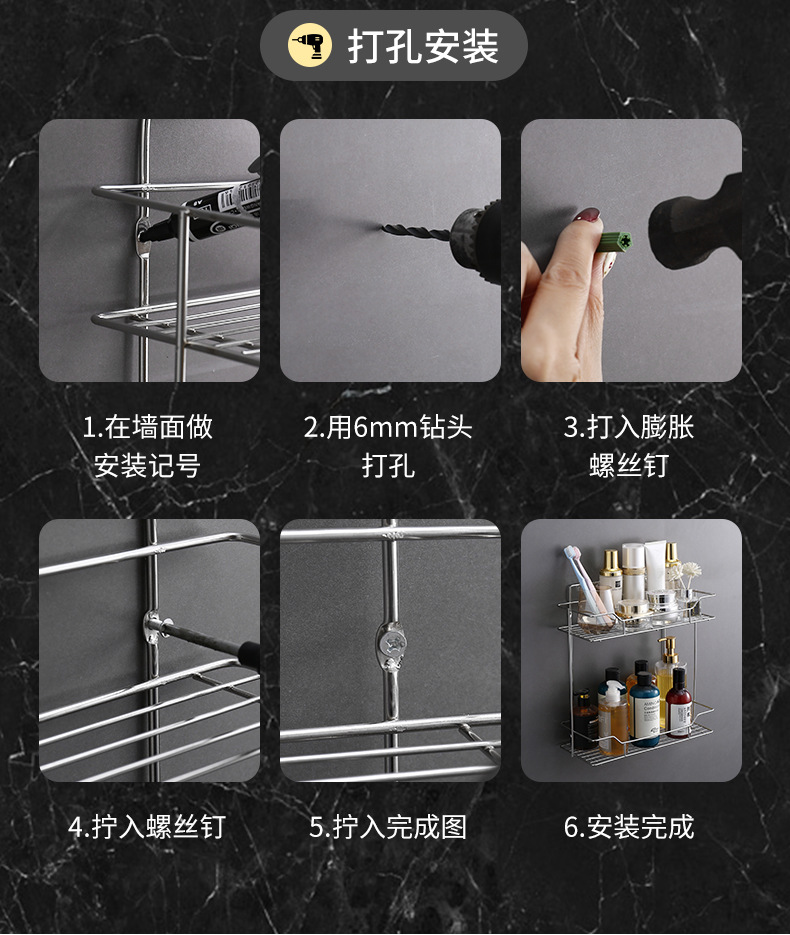 打孔安装

1.在墙面做安装记号

2.用6mm钻头打孔

3.打入膨胀螺丝钉

4.拧入螺丝钉

5.拧入完成图

6.安装完成