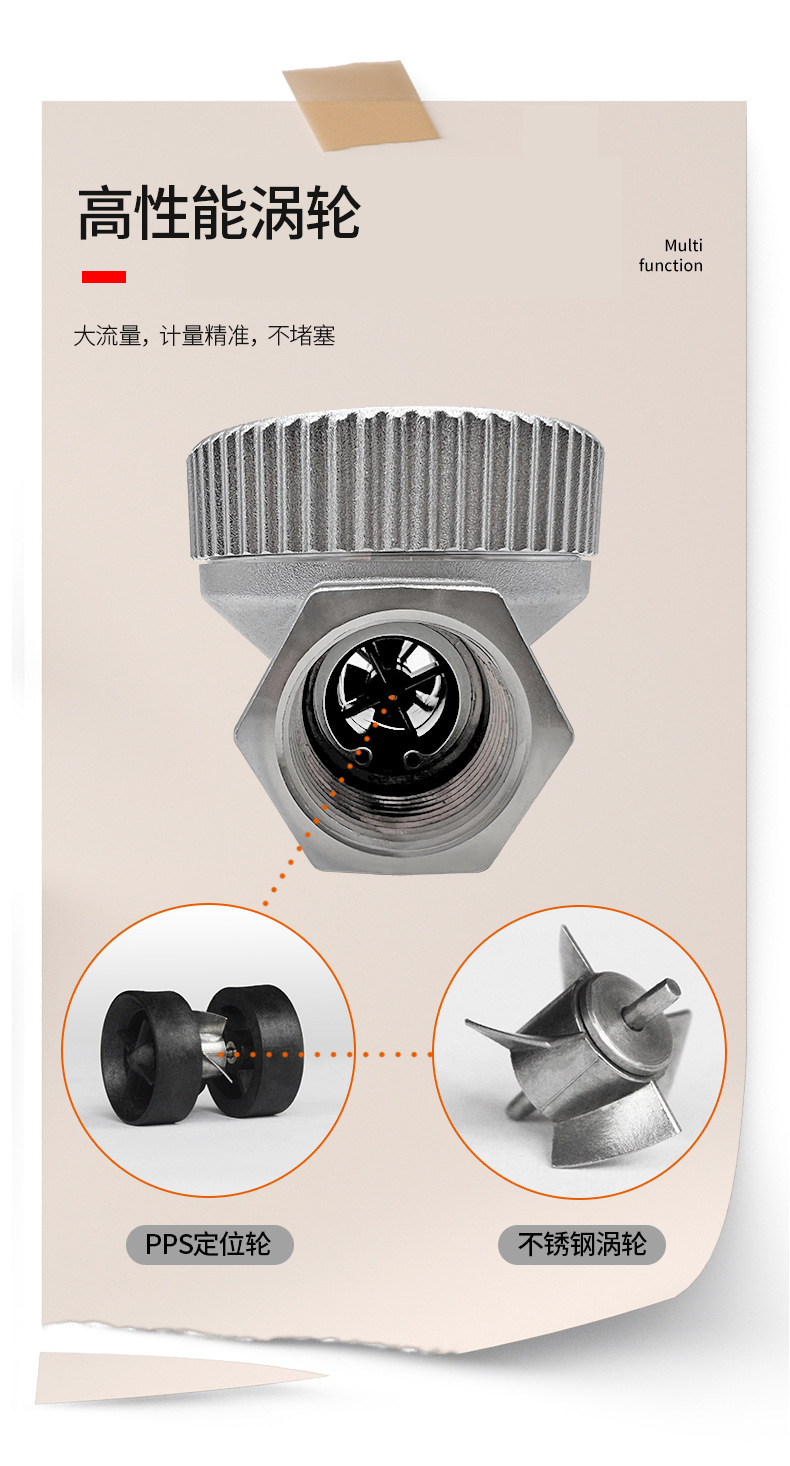 高性能涡轮

Multi
function

大流量，计量精准，不堵塞

PPS定位轮

不锈钢涡轮