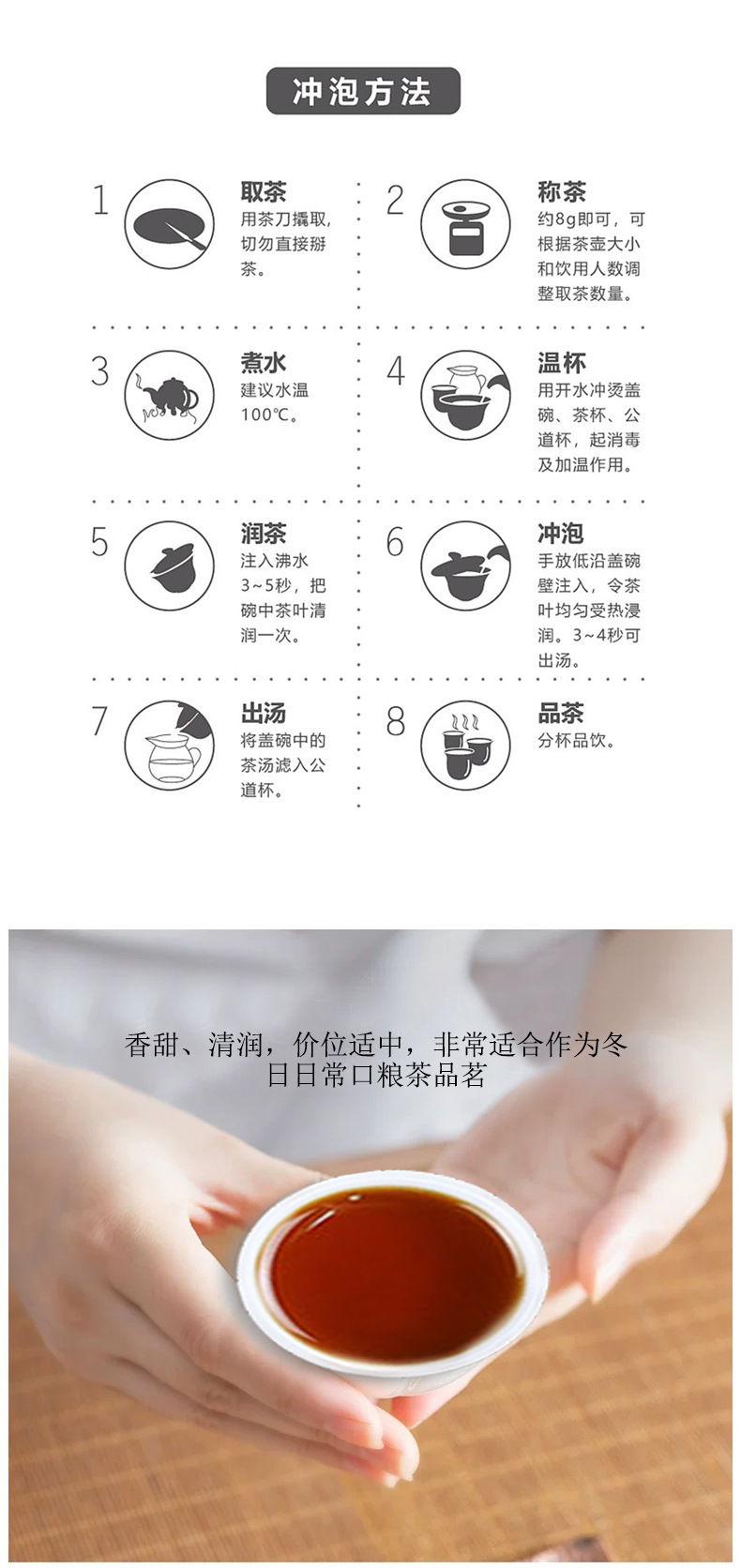 冲泡方法

1
取茶
用茶刀撬取，切勿直接掰茶。

2
称茶
约8g即可，可根据茶壶大小和饮用人数调整取茶数量。

3
煮水
建议水温100℃。

4
温杯
用开水冲烫盖碗、茶杯、公道杯，起消毒及加温作用。

5
润茶
注入沸水3~5秒，把碗中茶叶清润一次。

6
冲泡
手放低沿盖碗壁注入，令茶叶均匀受热浸润。3~4秒可出汤。

7
出汤
将盖碗中的茶汤滤入公道杯。

8
品茶
分杯品饮。

香甜、清润，价位适中，非常适合作为冬日日常口粮茶品茗