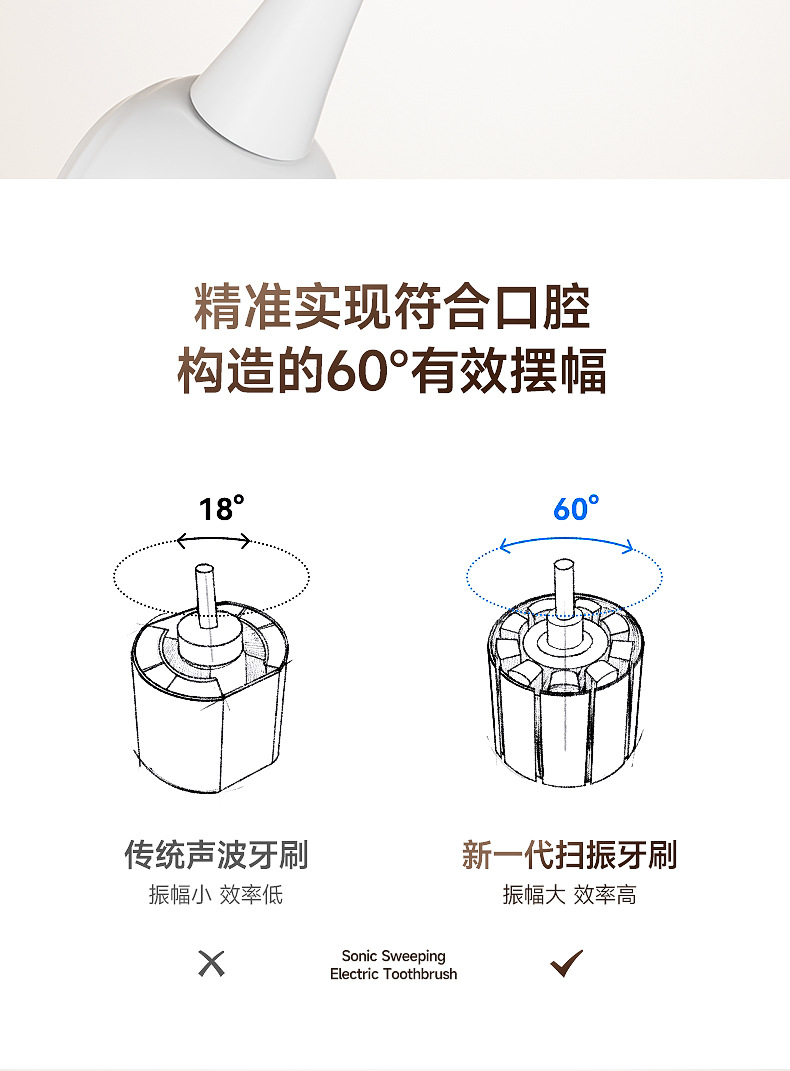 精准实现符合口腔
构造的60°有效摆幅

18°

60°

传统声波牙刷
振幅小 效率低

新一代扫振牙刷
振幅大 效率高

×

Sonic Sweeping
Electric Toothbrush

✓