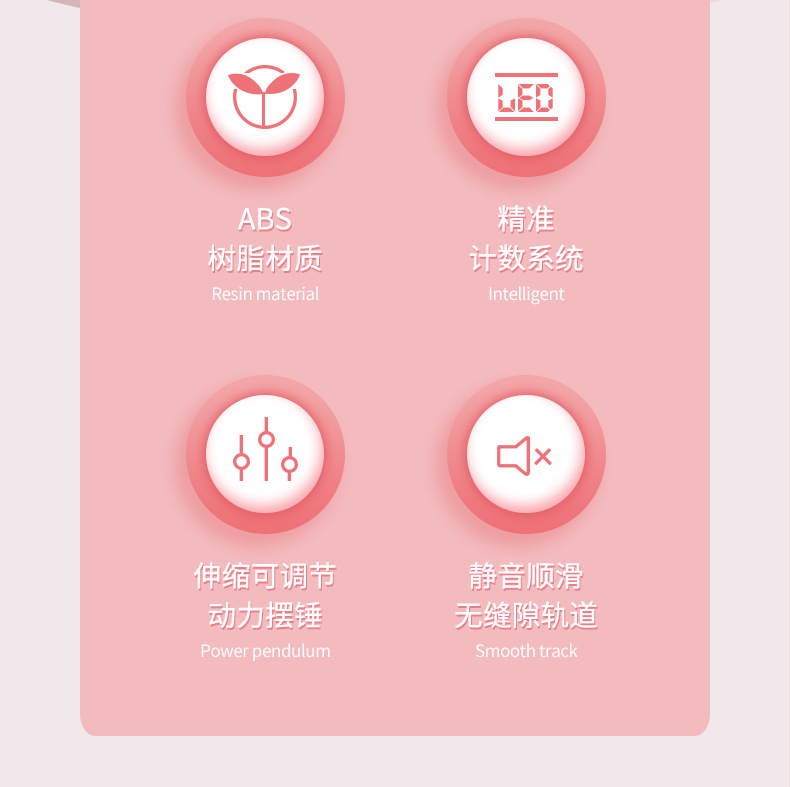 LED

ABS
树脂材质
Resin material

精准
计数系统
Intelligent

伸缩可调节
动力摆锤
Power pendulum

静音顺滑
无缝隙轨道
Smooth track