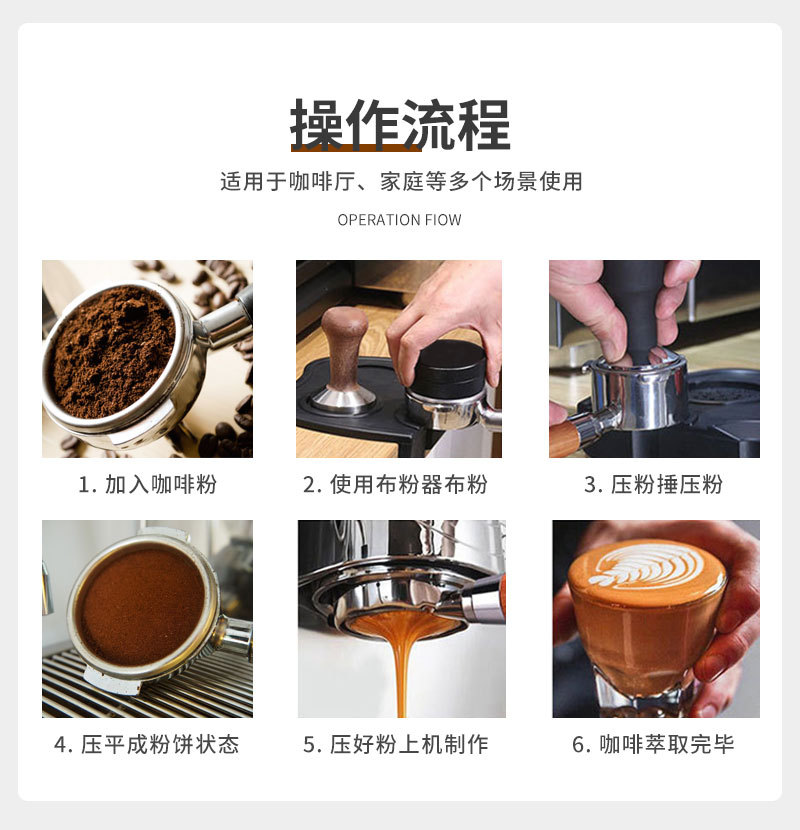 操作流程

适用于咖啡厅、家庭等多个场景使用

OPERATION FlOW

1. 加入咖啡粉

2. 使用布粉器布粉

3. 压粉捶压粉

4. 压平成粉饼状态

5. 压好粉上机制作

6. 咖啡萃取完毕