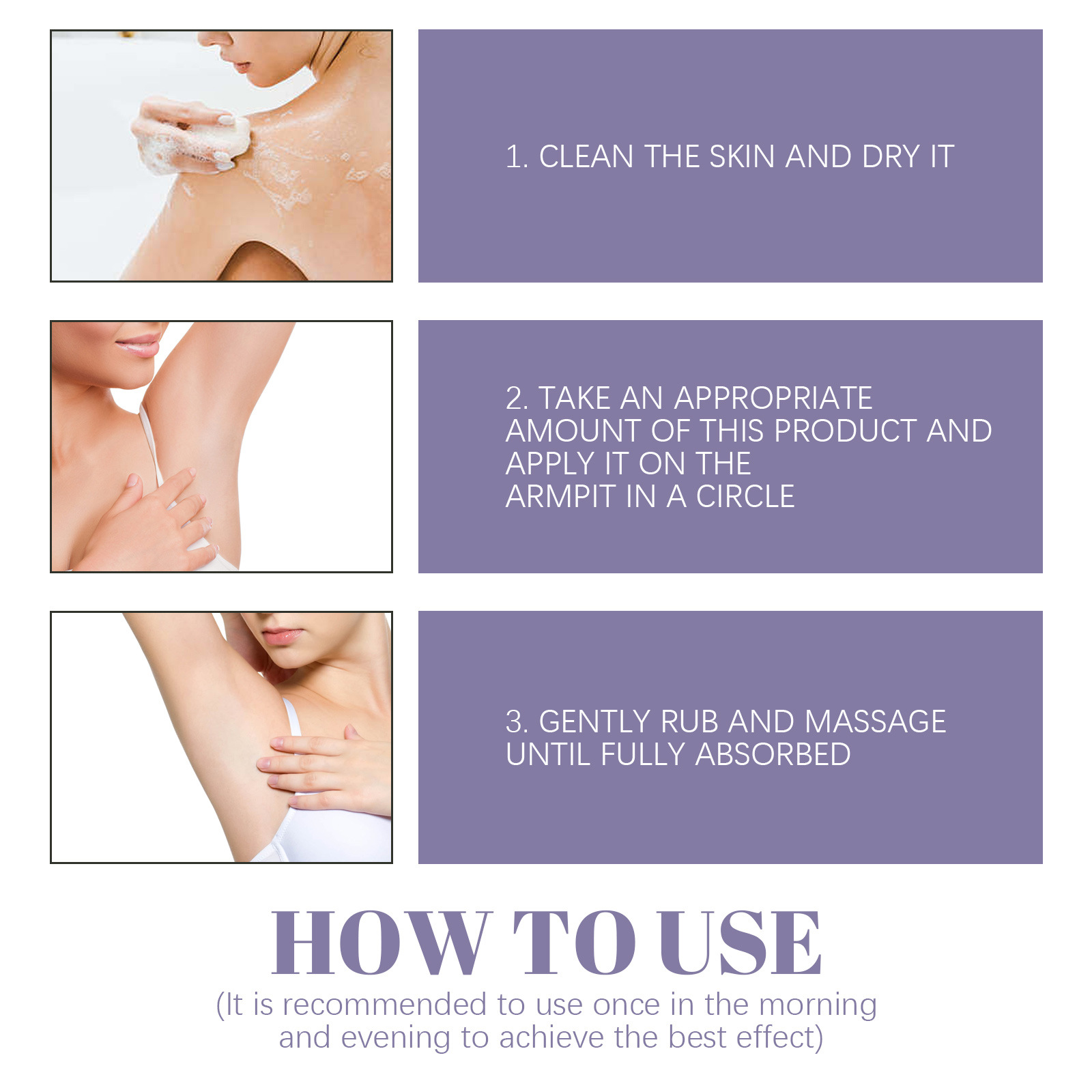 1. CLEAN THE SKIN AND DRY IT

2. TAKE AN APPROPRIATE AMOUNT OF THIS PRODUCT AND APPLY IT ON THE ARMPIT IN A CIRCLE

3. GENTLY RUB AND MASSAGE UNTIL FULLY ABSORBED

HOW TO USE

(It is recommended to use once in the morning and evening to achieve the best effect)